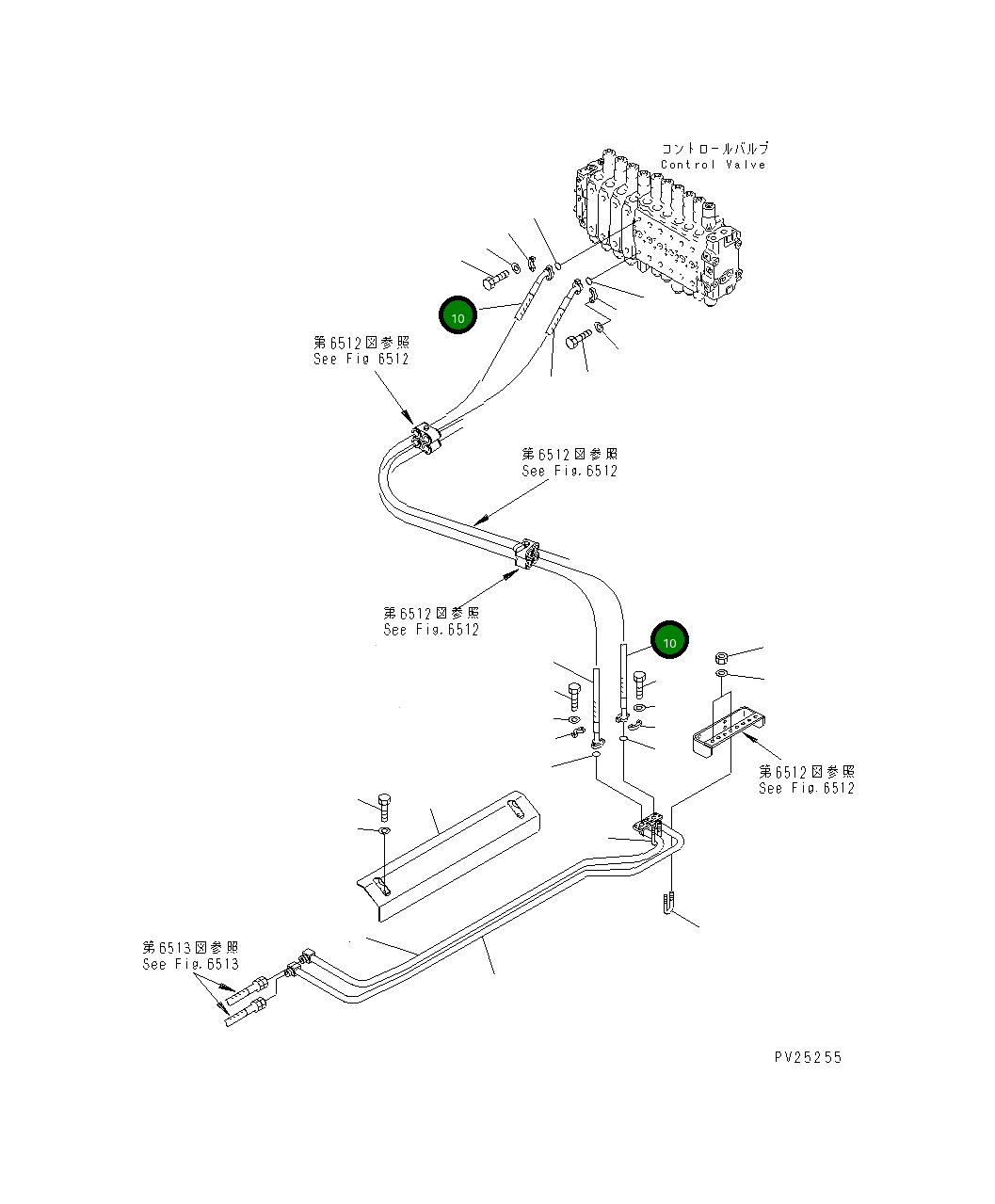 コントロールバルブ
Control Valve

10

第6512図参照
See Fig 6512

第6512図参照
See Fig.6512

第6512図参照
See Fig.6512

10

第6512図参照
See Fig.6512

第6513図参照
See Fig.6513

PV25255