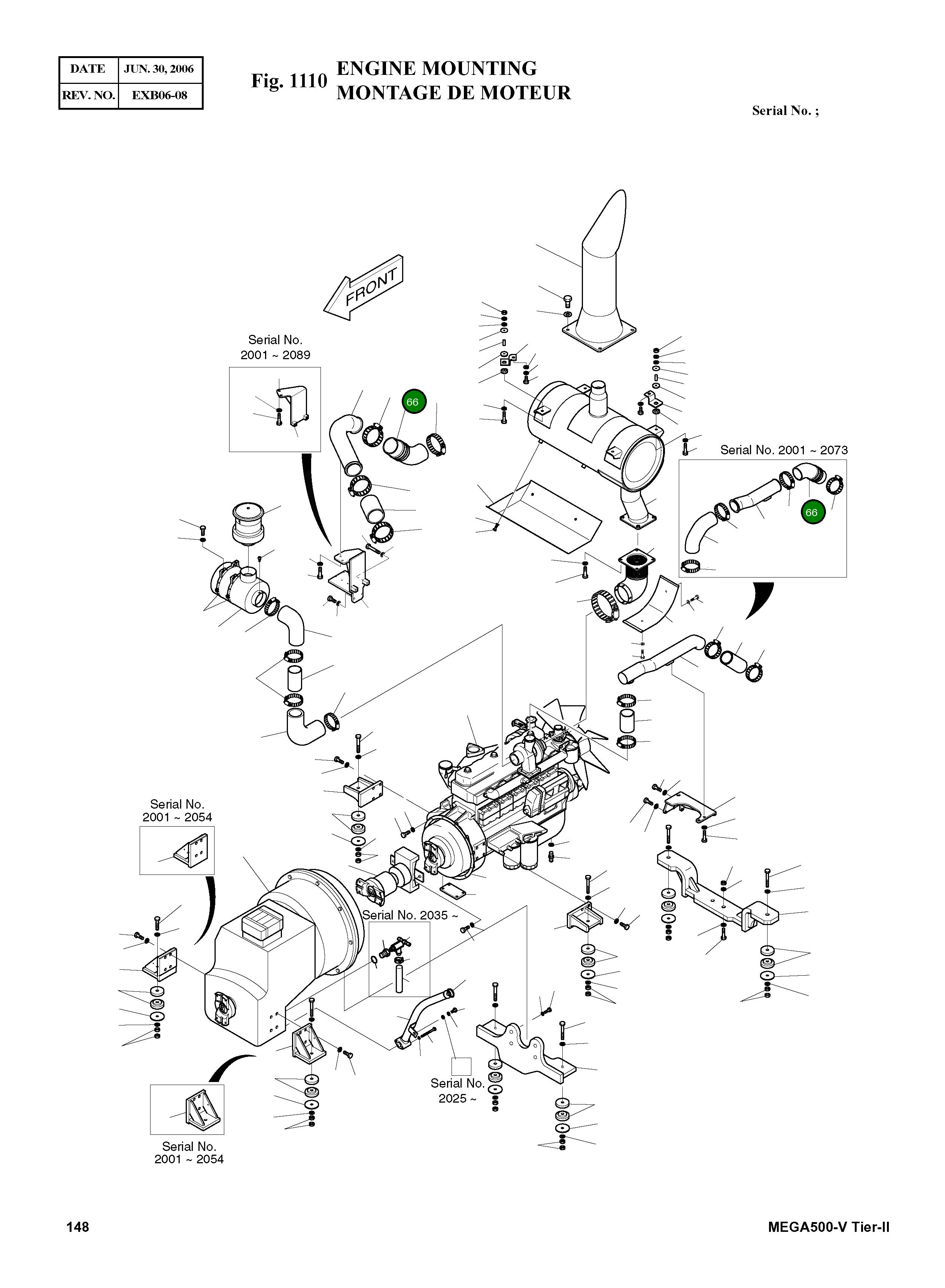 | DATE | JUN. 30, 2006 |
|---|---|
| REV. NO. | EXB06-08 |

Fig. 1110 ENGINE MOUNTING
MONTAGE DE MOTEUR

Serial No. ;

FRONT

Serial No.
2001 ~ 2089

66

Serial No. 2001 ~ 2073

66

Serial No.
2001 ~ 2054

Serial No. 2035 ~

Serial No.
2025 ~

Serial No.
2001 ~ 2054

148

MEGA500-V Tier-II