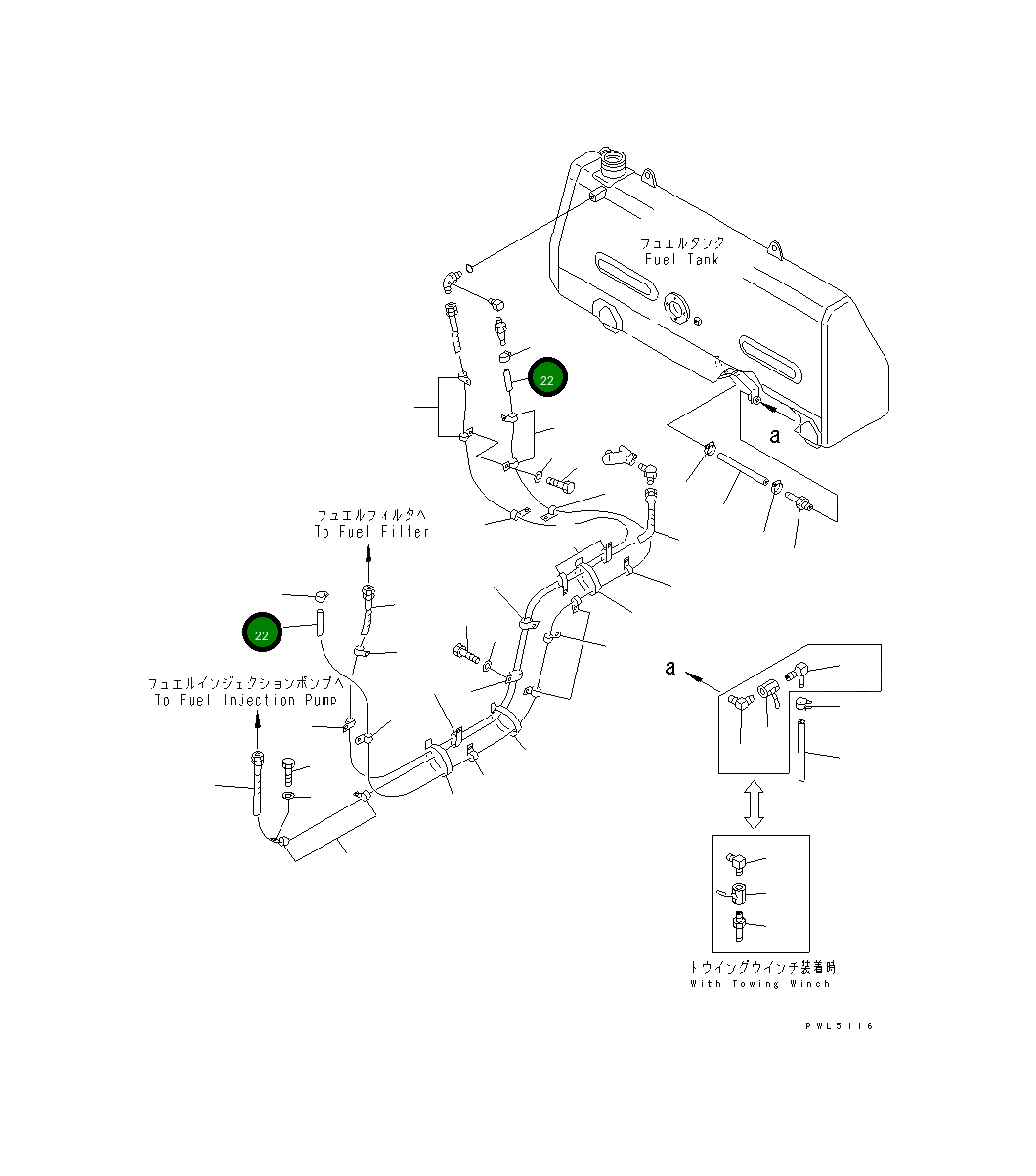 フュエルタンク
Fuel Tank

22

a

フュエルフィルタへ
To Fuel Filter

22

フュエルインジェクションポンプへ
To Fuel Injection Pump

a

トウイングウインチ装着時
With Towing Winch

PWL5116