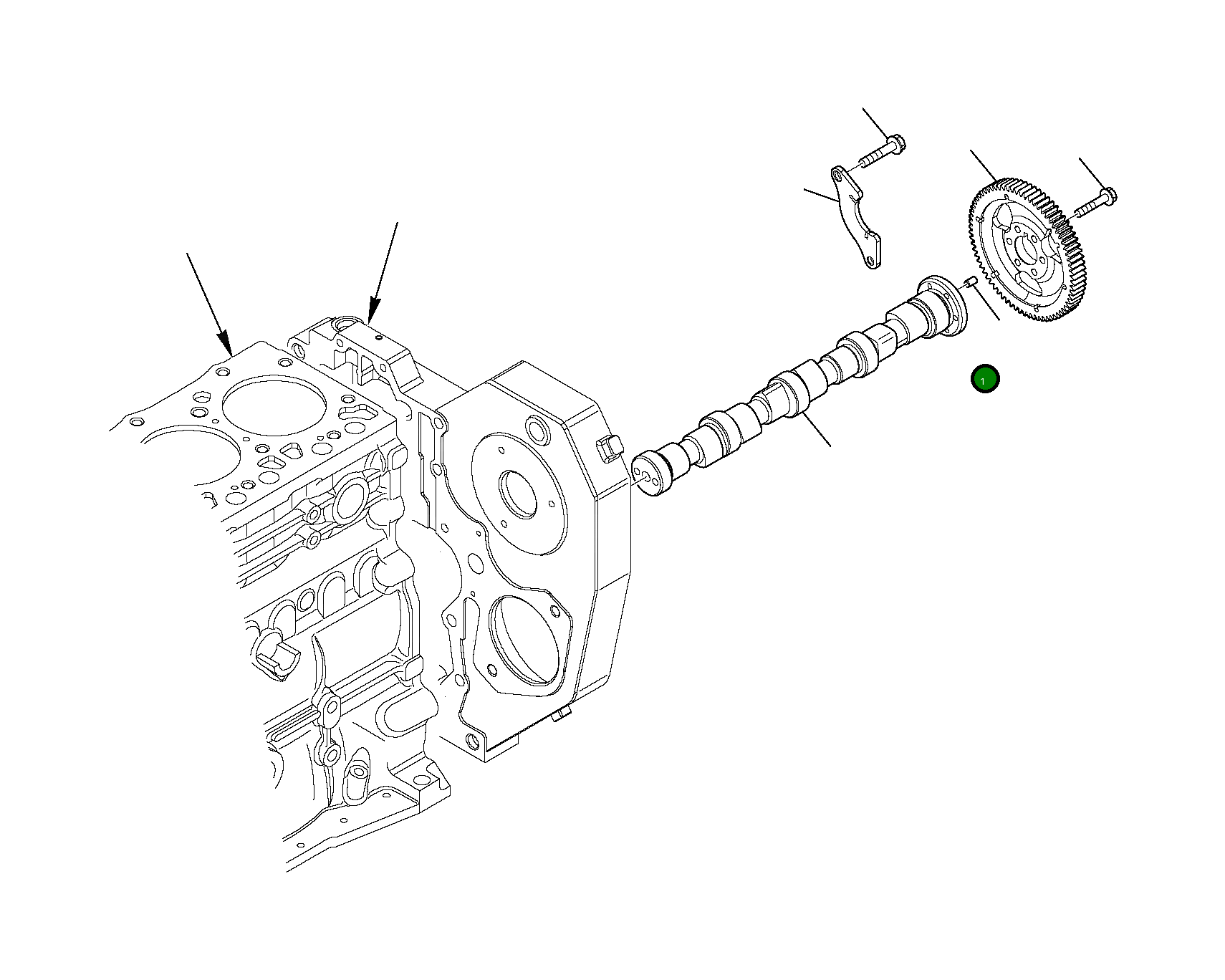 1