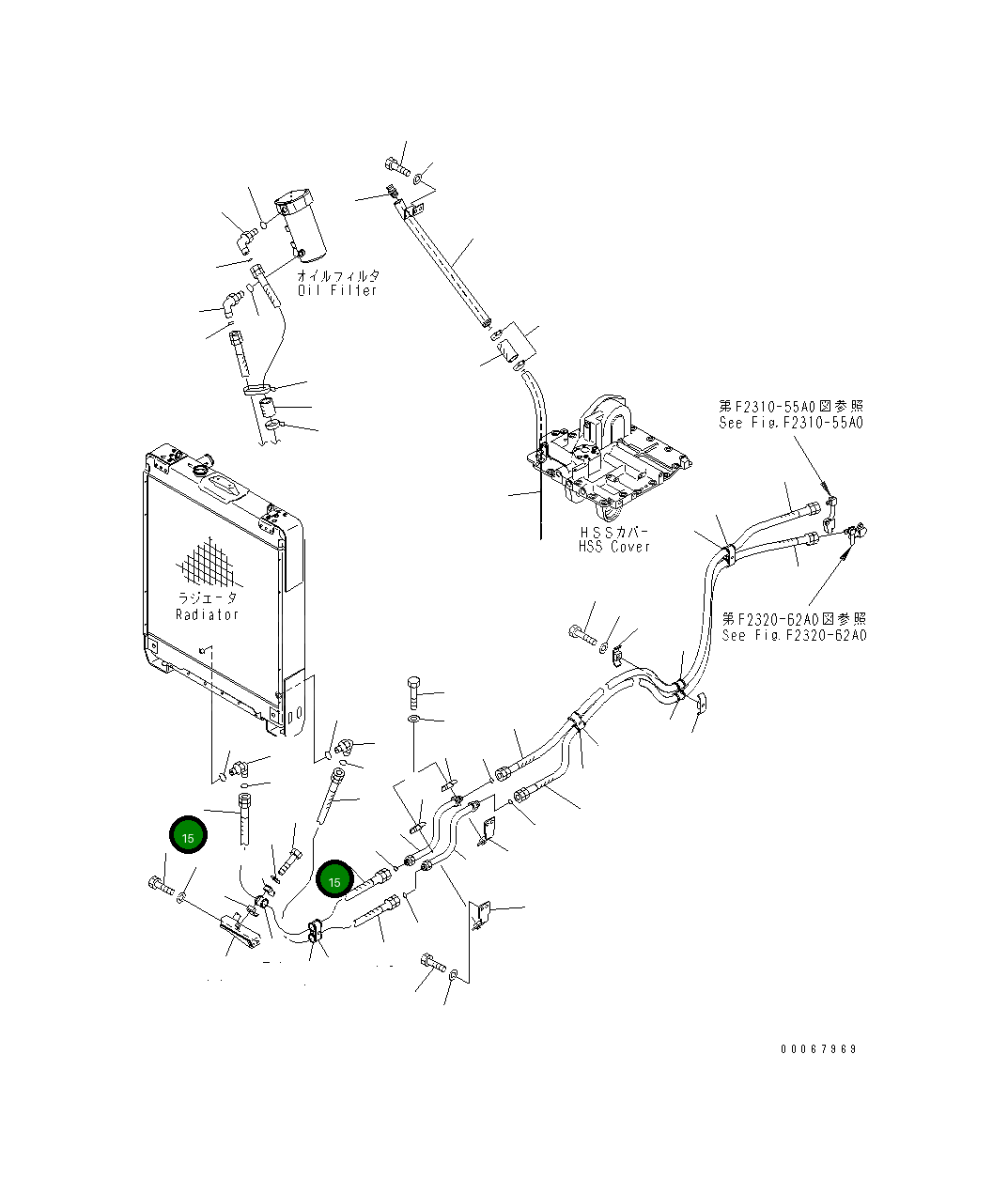 オイルフィルタ
Oil Filter

第F2310-55A0図参照
See Fig.F2310-55A0

HSSカバー
HSS Cover

ラジエータ
Radiator

第F2320-62A0図参照
See Fig.F2320-62A0

15

15

00067969