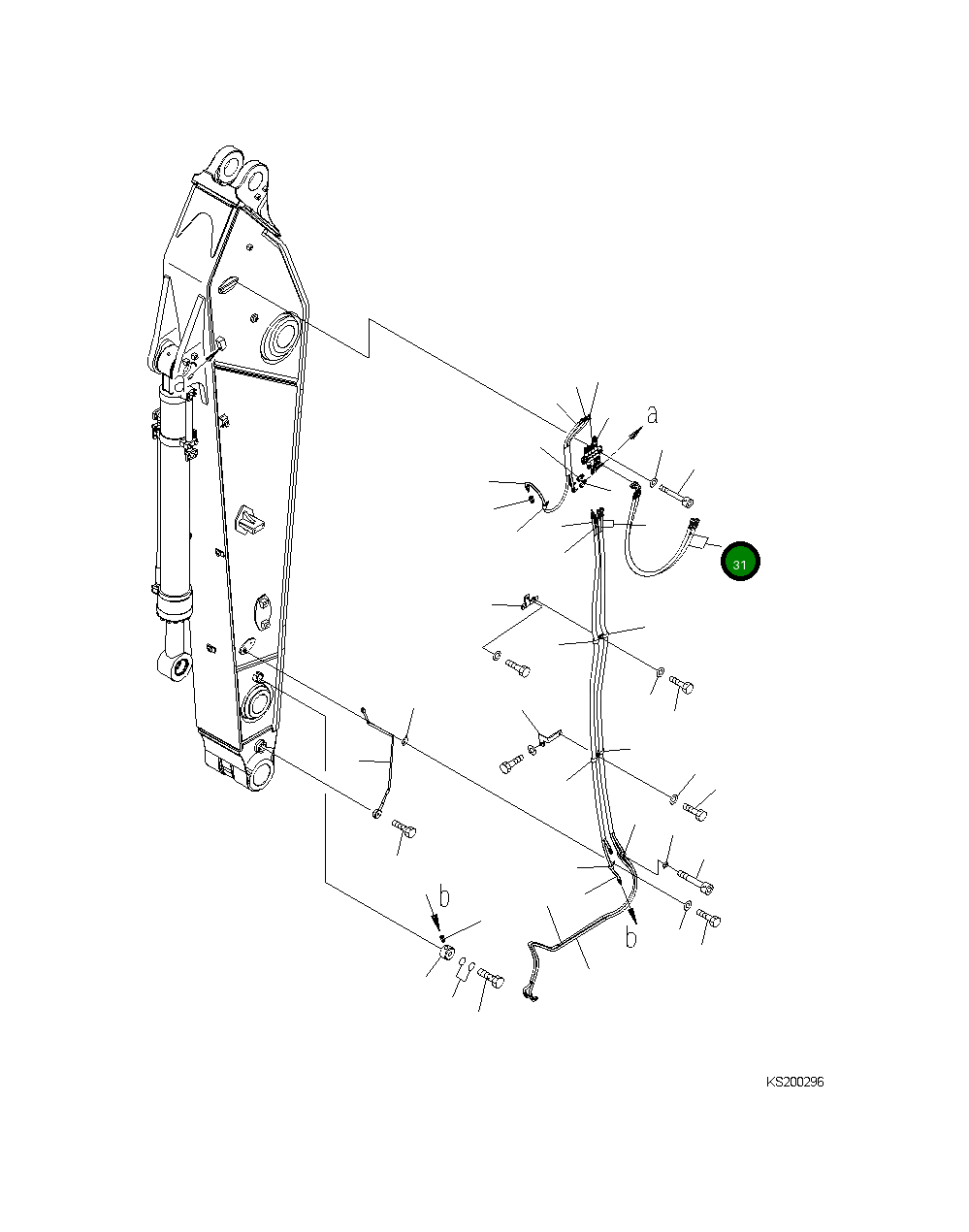 a
a
31
b
b
KS200296