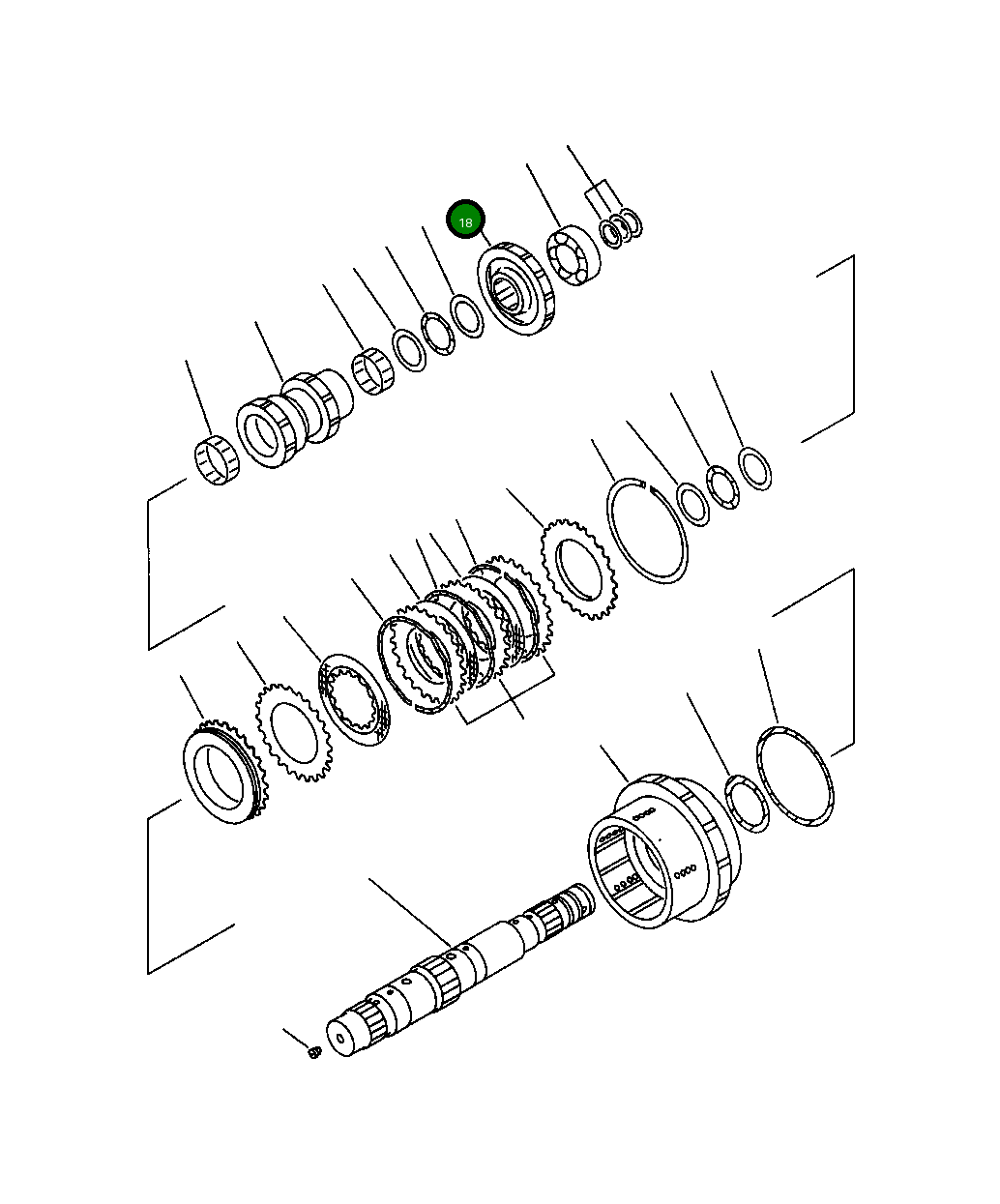 18