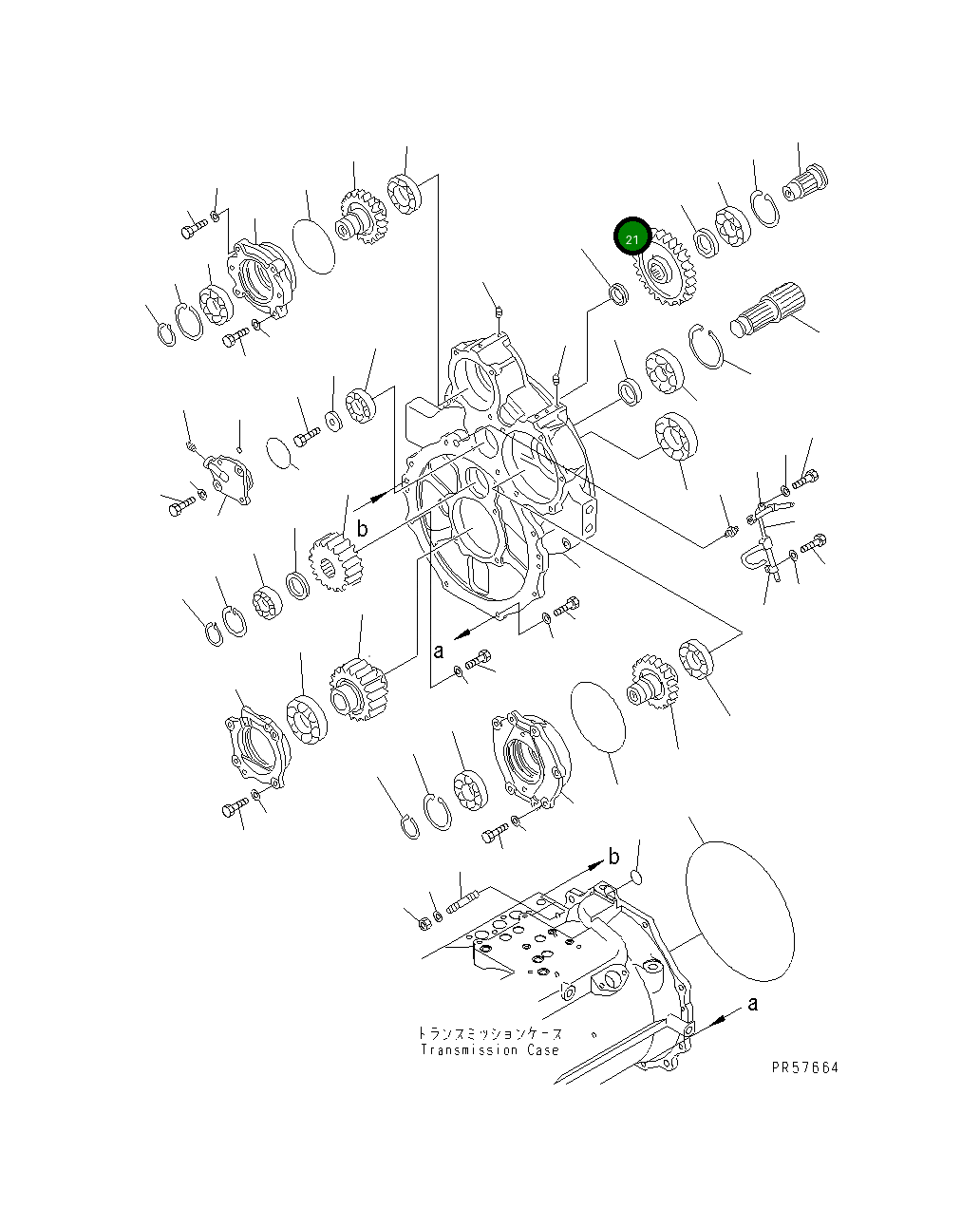 21

b

a

b

a

トランスミッションケース
Transmission Case

PR57664