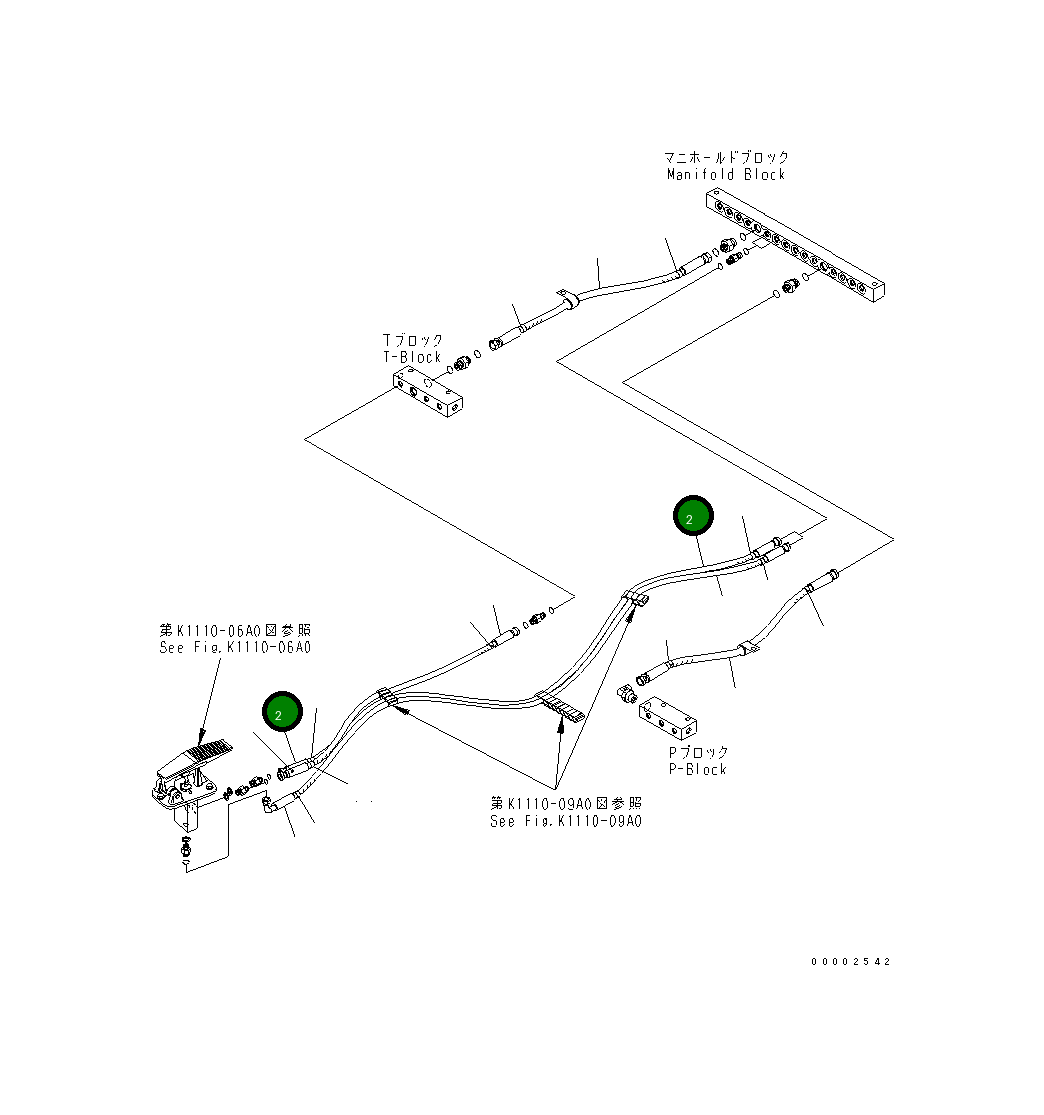 マニホールドブロック
Manifold Block

Tブロック
T-Block

2

第K1110-06A0図参照
See Fig.K1110-06A0

2

Pブロック
P-Block

第K1110-09A0図参照
See Fig.K1110-09A0

00002542