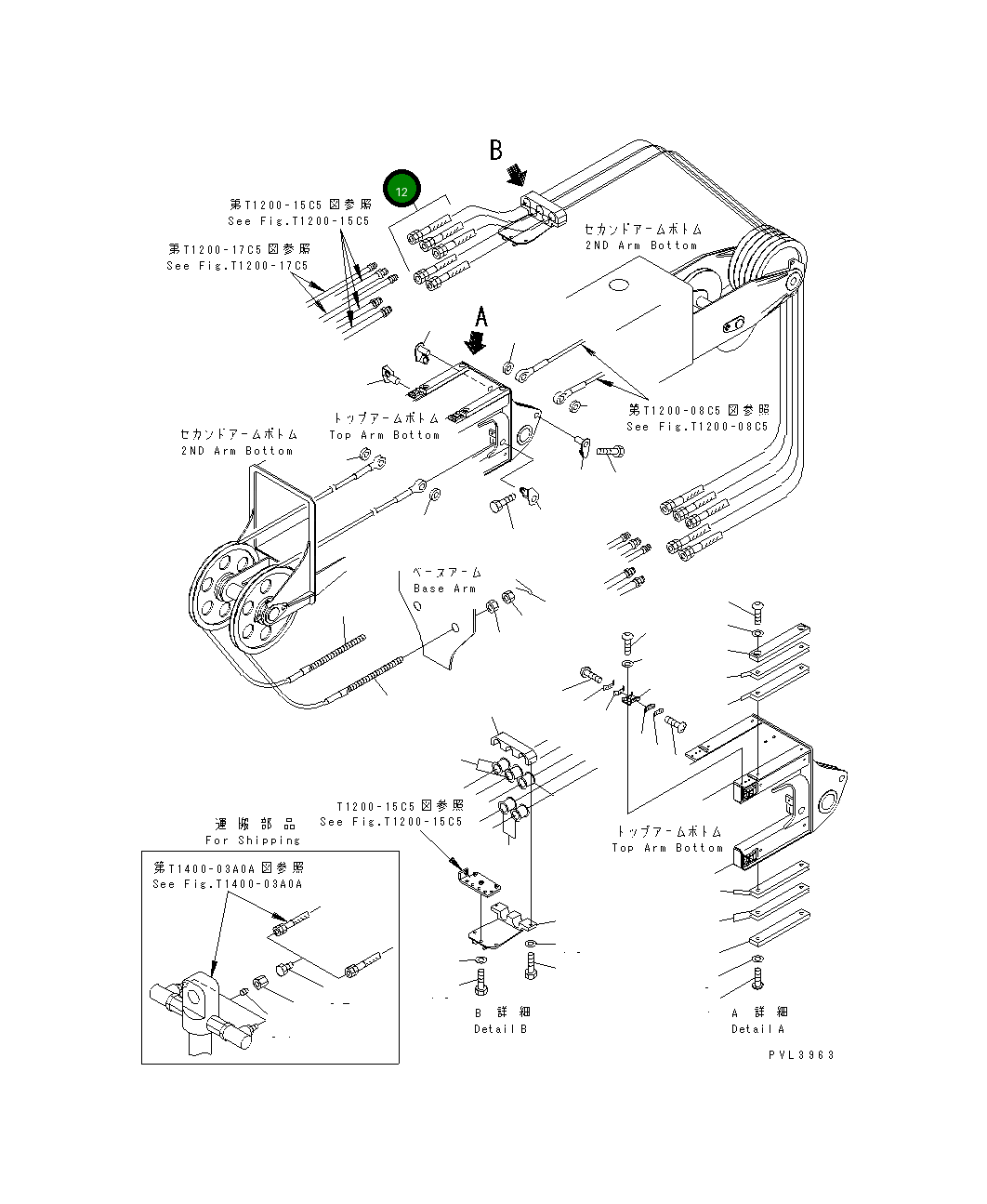 B

12

第T1200-15C5図参照
See Fig.T1200-15C5

第T1200-17C5図参照
See Fig.T1200-17C5

セカンドアームボトム
2ND Arm Bottom

A

第T1200-08C5図参照
See Fig.T1200-08C5

トップアームボトム
Top Arm Bottom

セカンドアームボトム
2ND Arm Bottom

ベースアーム
Base Arm

T1200-15C5図参照
See Fig.T1200-15C5

運搬部品
For Shipping

第T1400-03A0A図参照
See Fig.T1400-03A0A

トップアームボトム
Top Arm Bottom

B 詳細
Detail B

A 詳細
Detail A

PVL3963