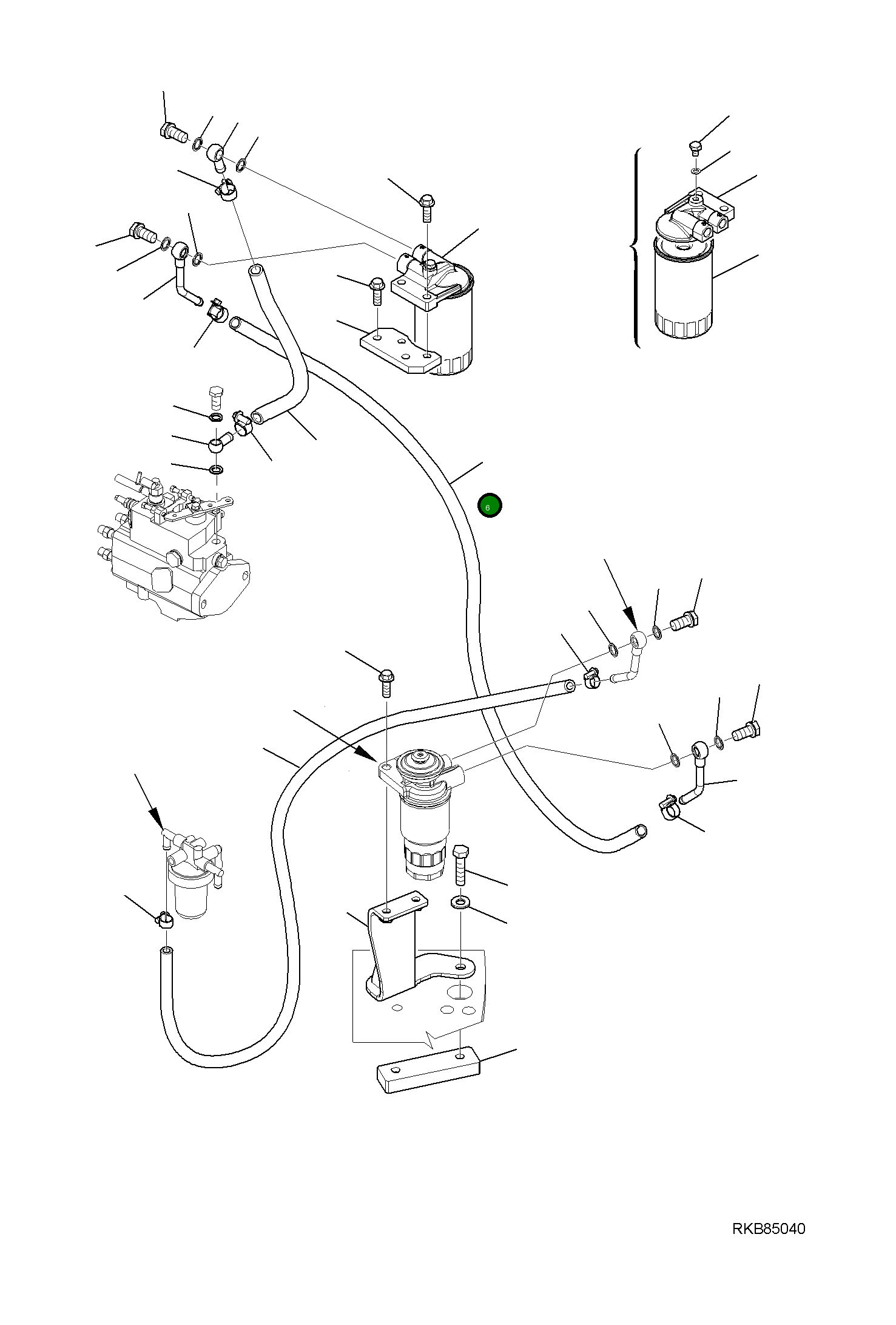 6

RKB85040