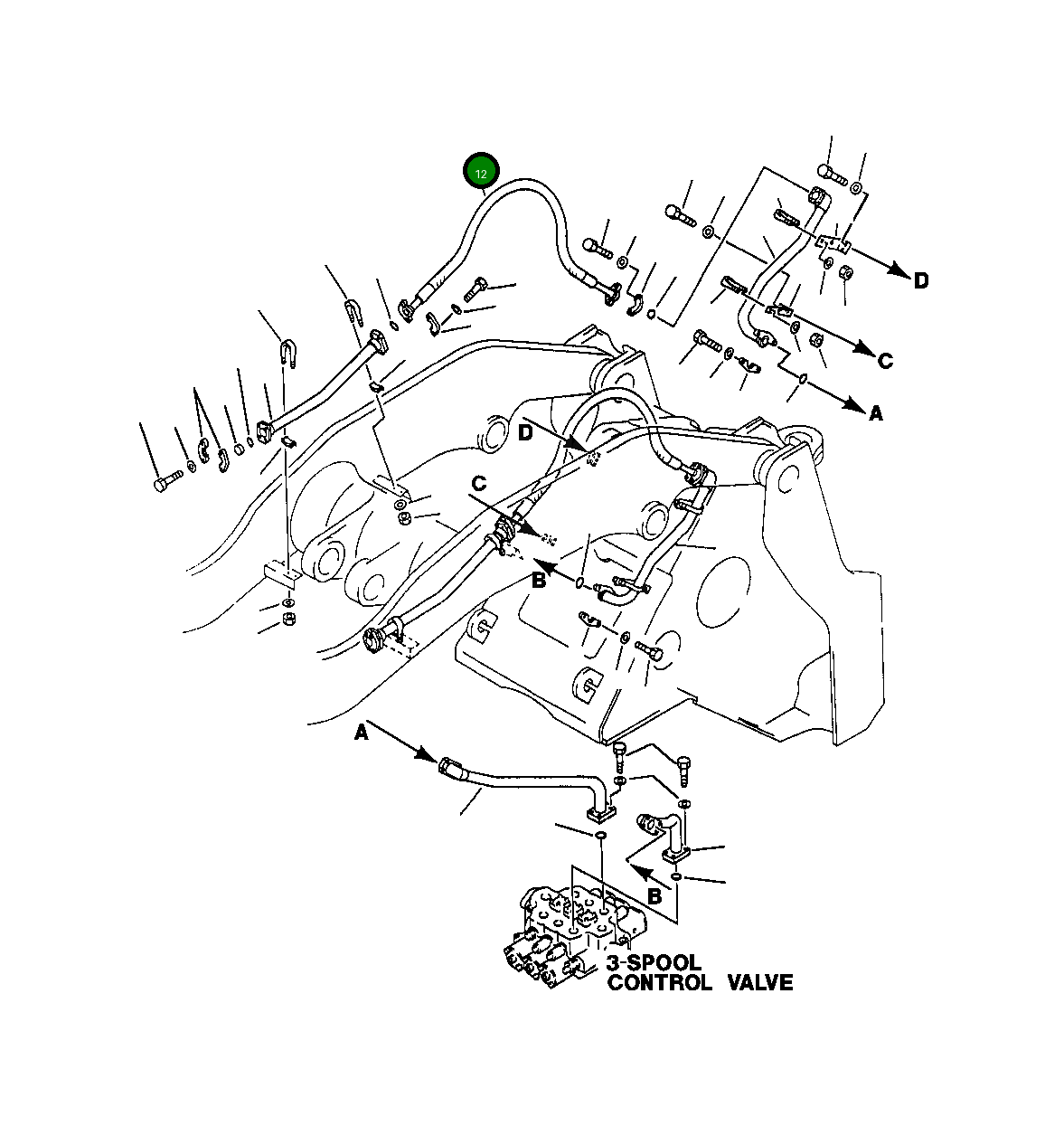 12

D

C

A

D

C

B

A

B

3-SPOOL
CONTROL VALVE