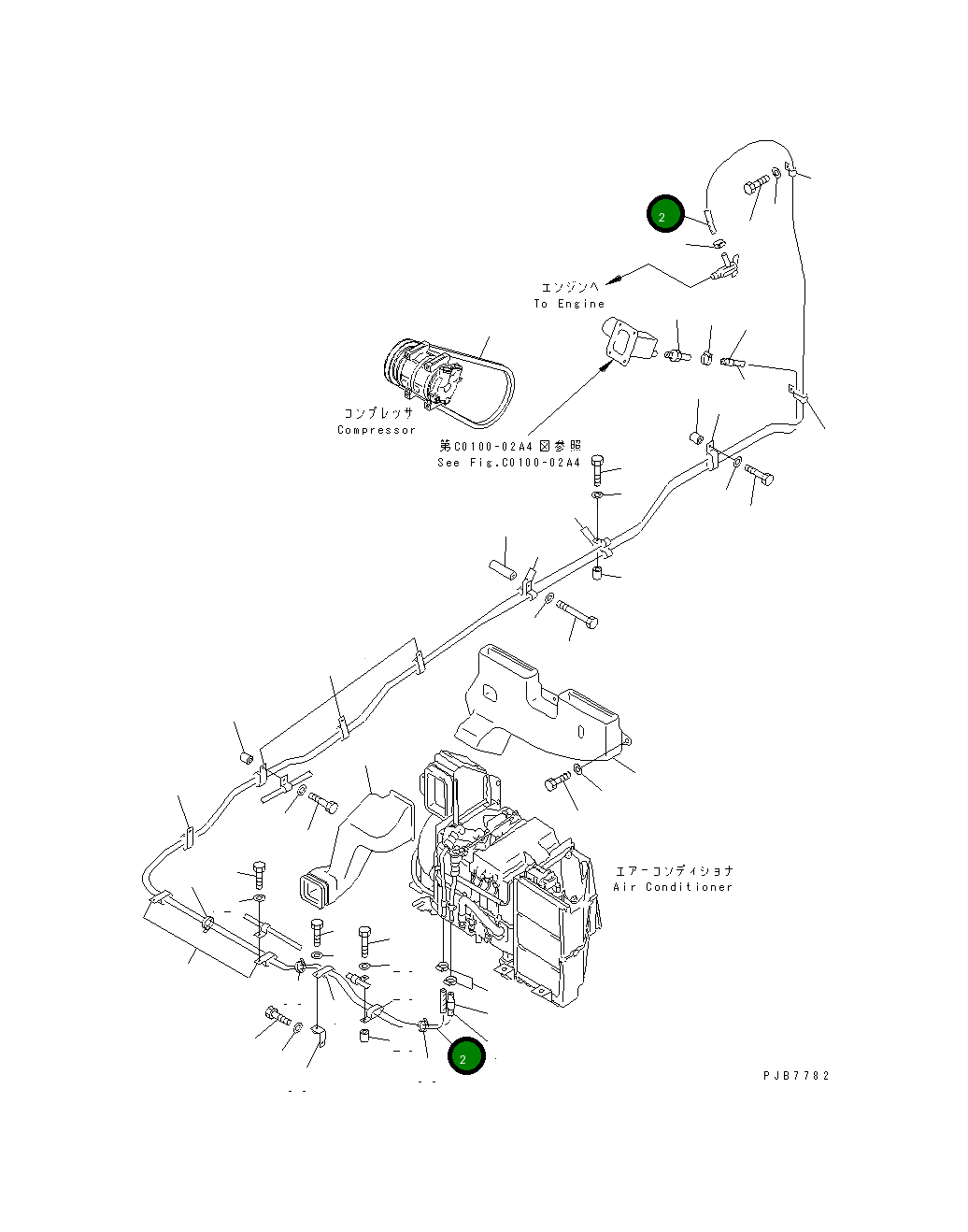 2

エンジンへ
To Engine

コンプレッサ
Compressor

第C0100-02A4図参照
See Fig.C0100-02A4

エアーコンディショナ
Air Conditioner

2

PJB7782