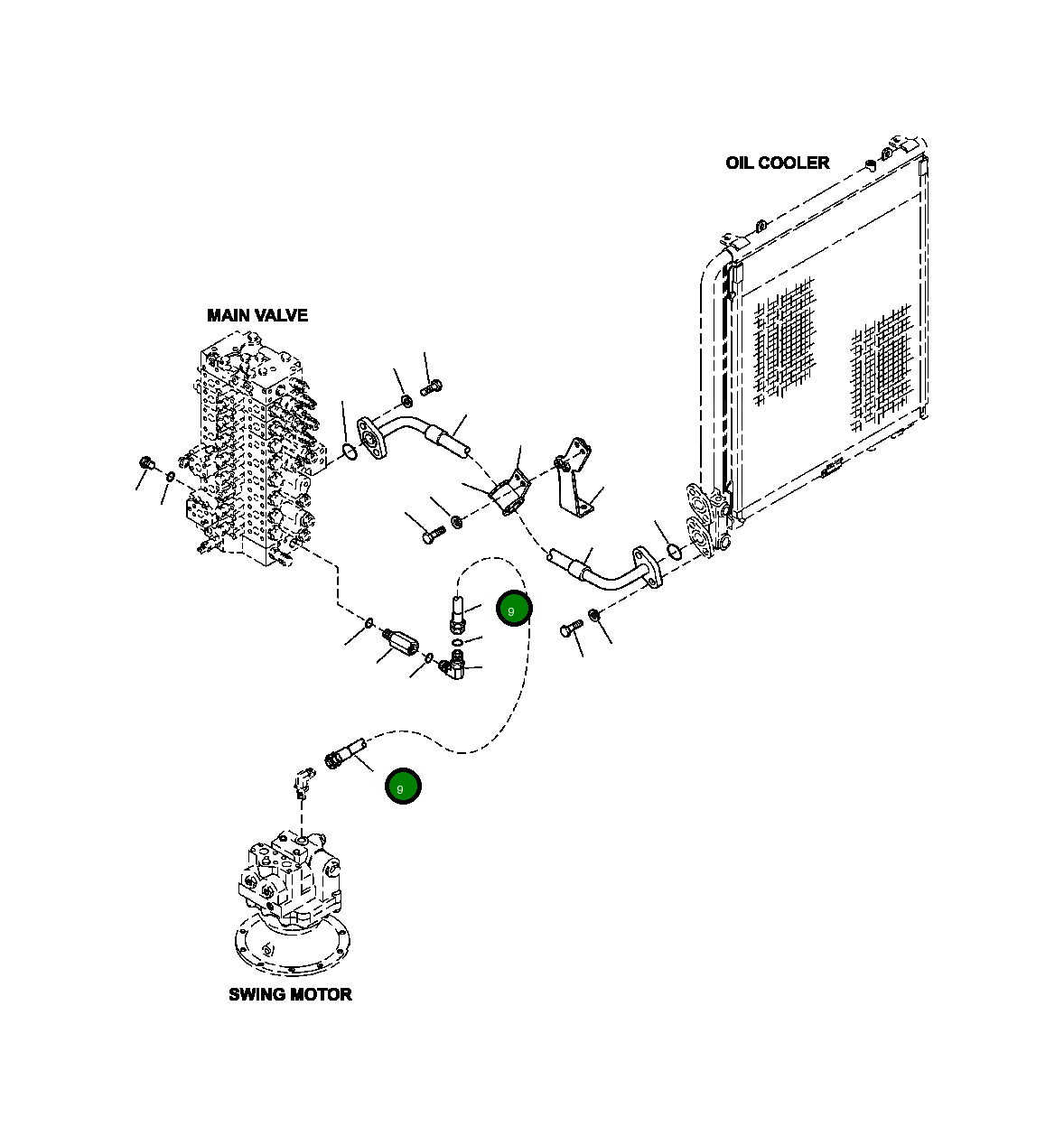 OIL COOLER

MAIN VALVE

9

9

SWING MOTOR