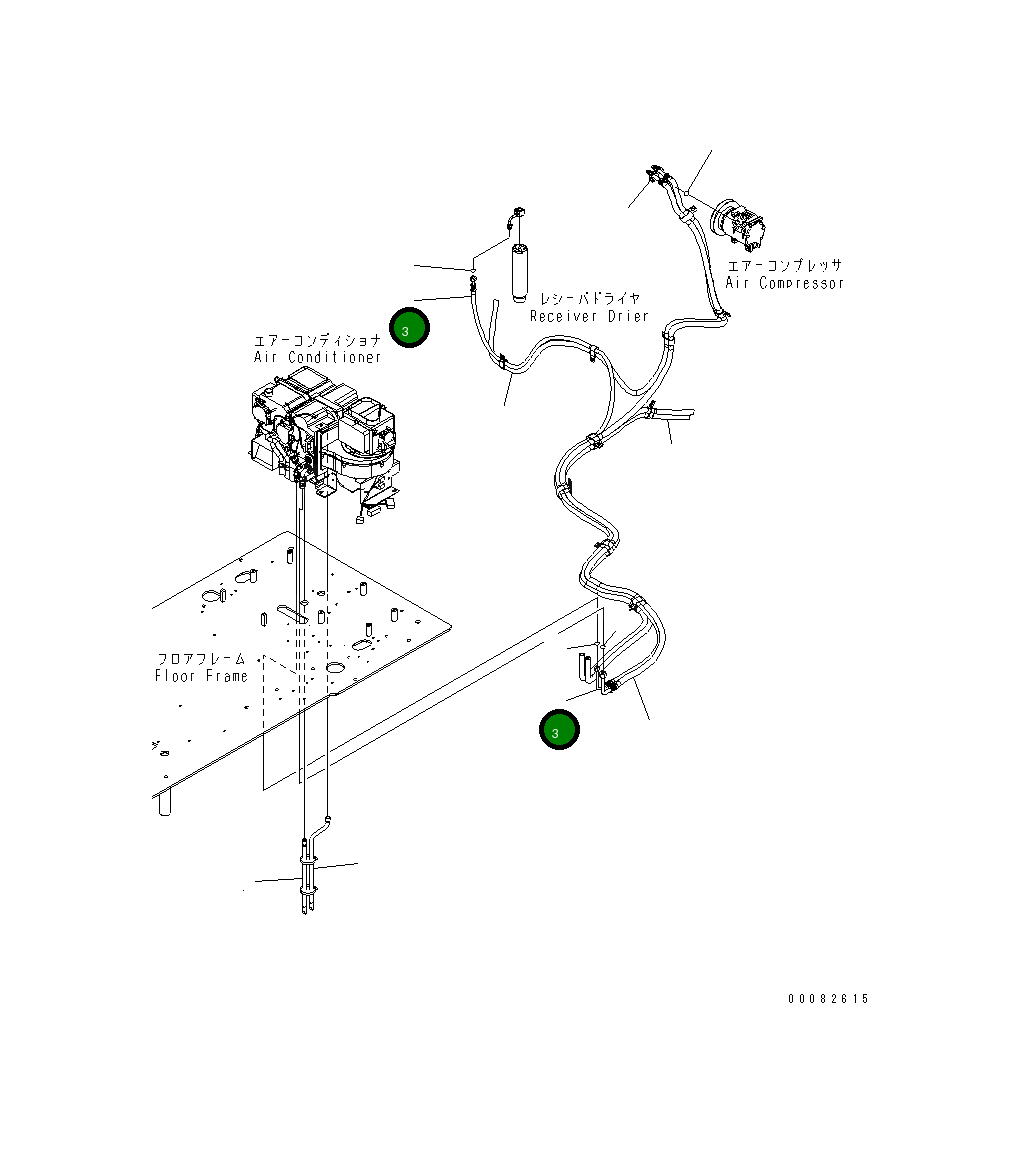 エアーコンプレッサ
Air Compressor

レシーバドライヤ
Receiver Drier

3

エアーコンディショナ
Air Conditioner

フロアフレーム
Floor Frame

3

00082615