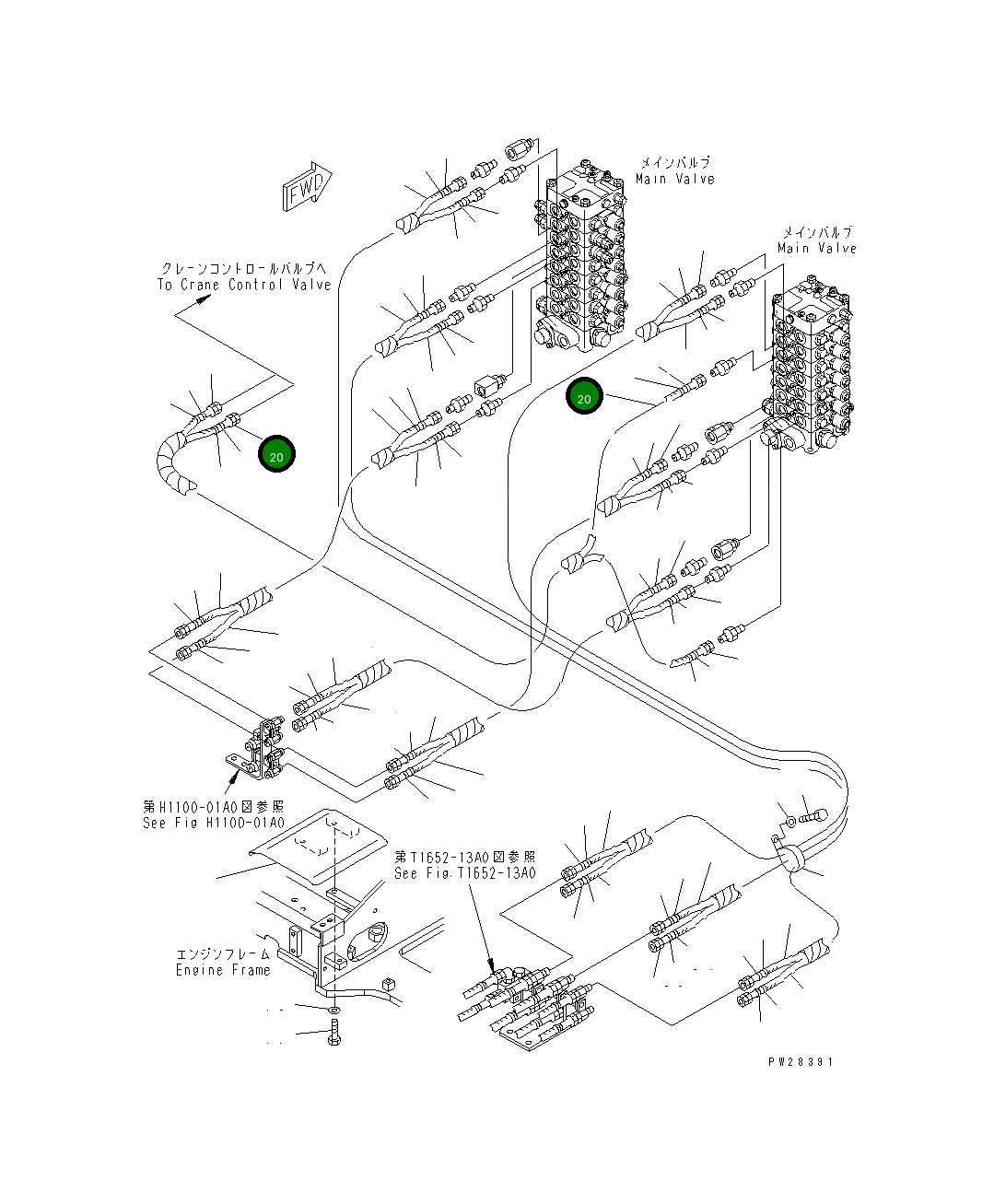 FWD

メインバルブ
Main Valve

メインバルブ
Main Valve

クレーンコントロールバルブへ
To Crane Control Valve

20

20

第H1100-01A0図参照
See Fig H1100-01A0

第T1652-13A0図参照
See Fig T1652-13A0

エンジンフレーム
Engine Frame

PW28391