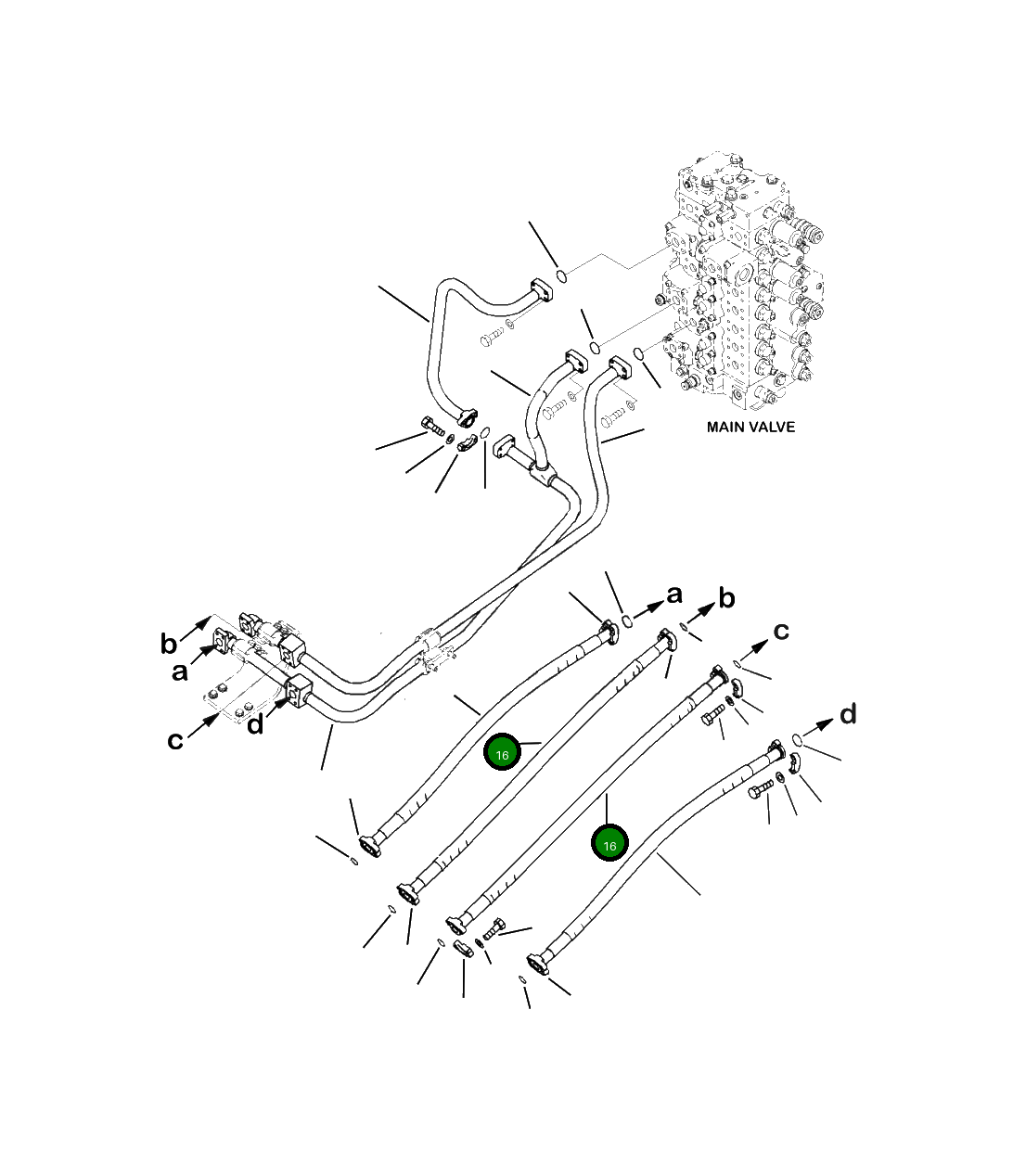 MAIN VALVE

a
b
c
d

b
a
c
d

16
16