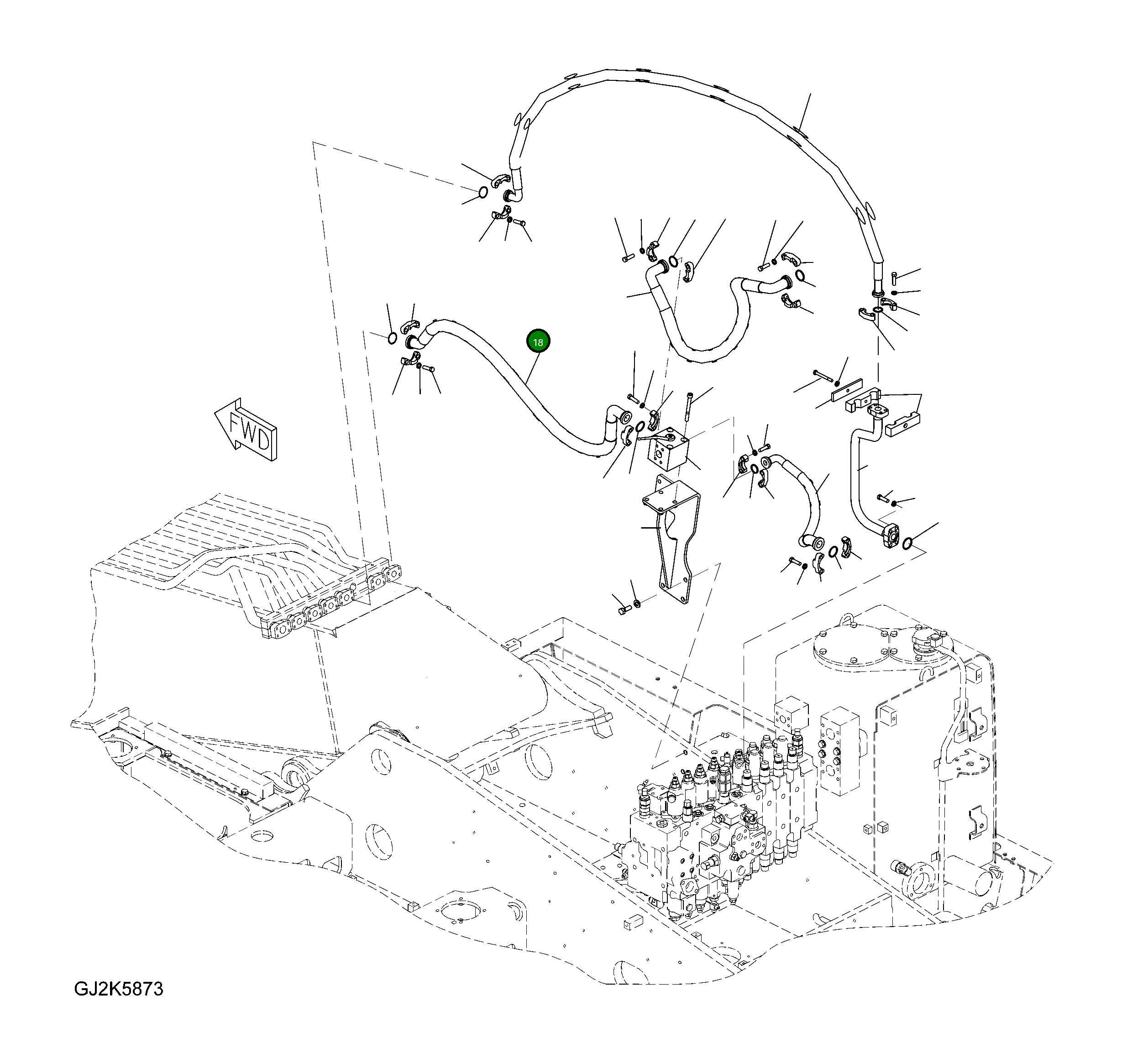 18

FWD

GJ2K5873