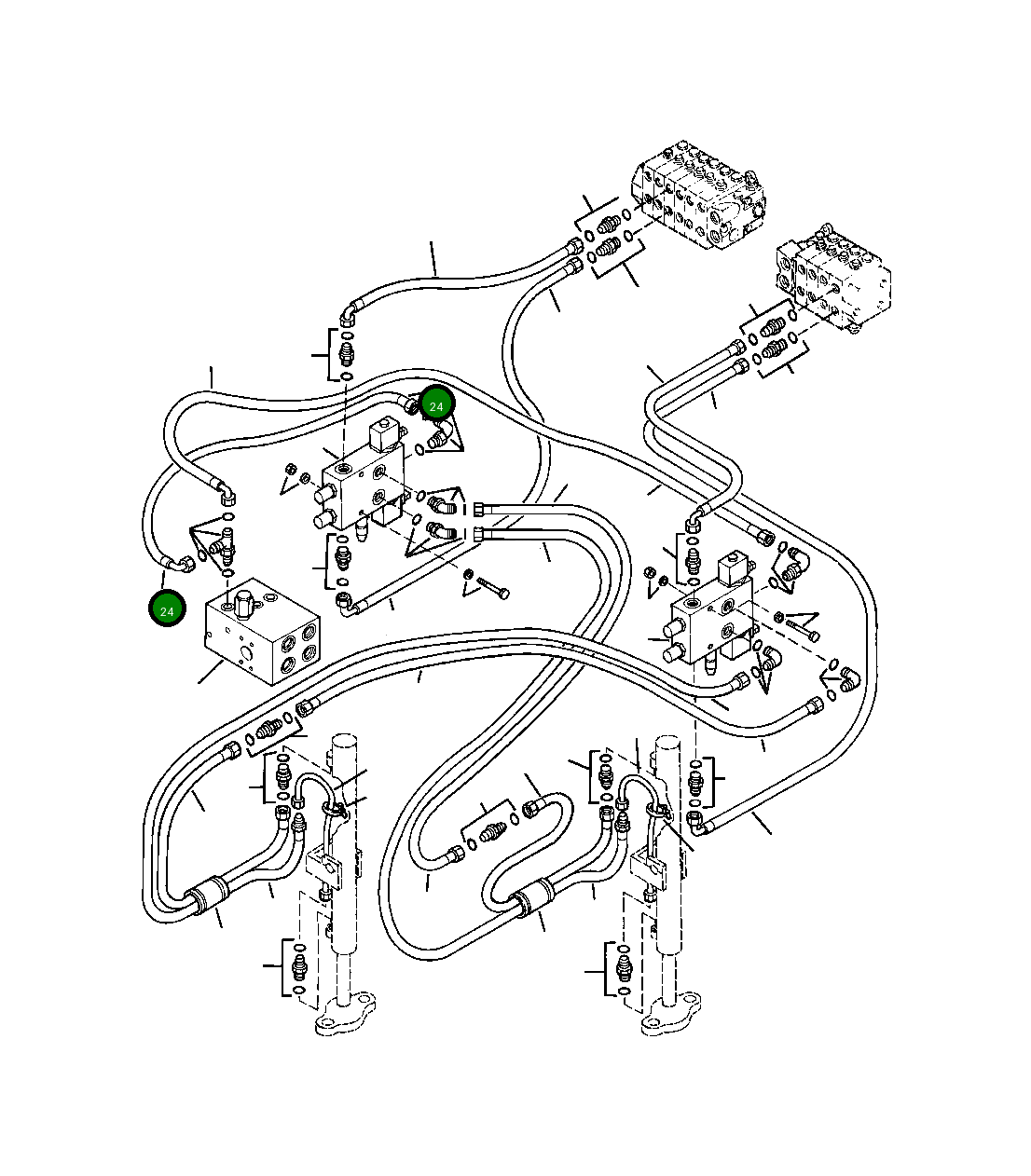 24

24