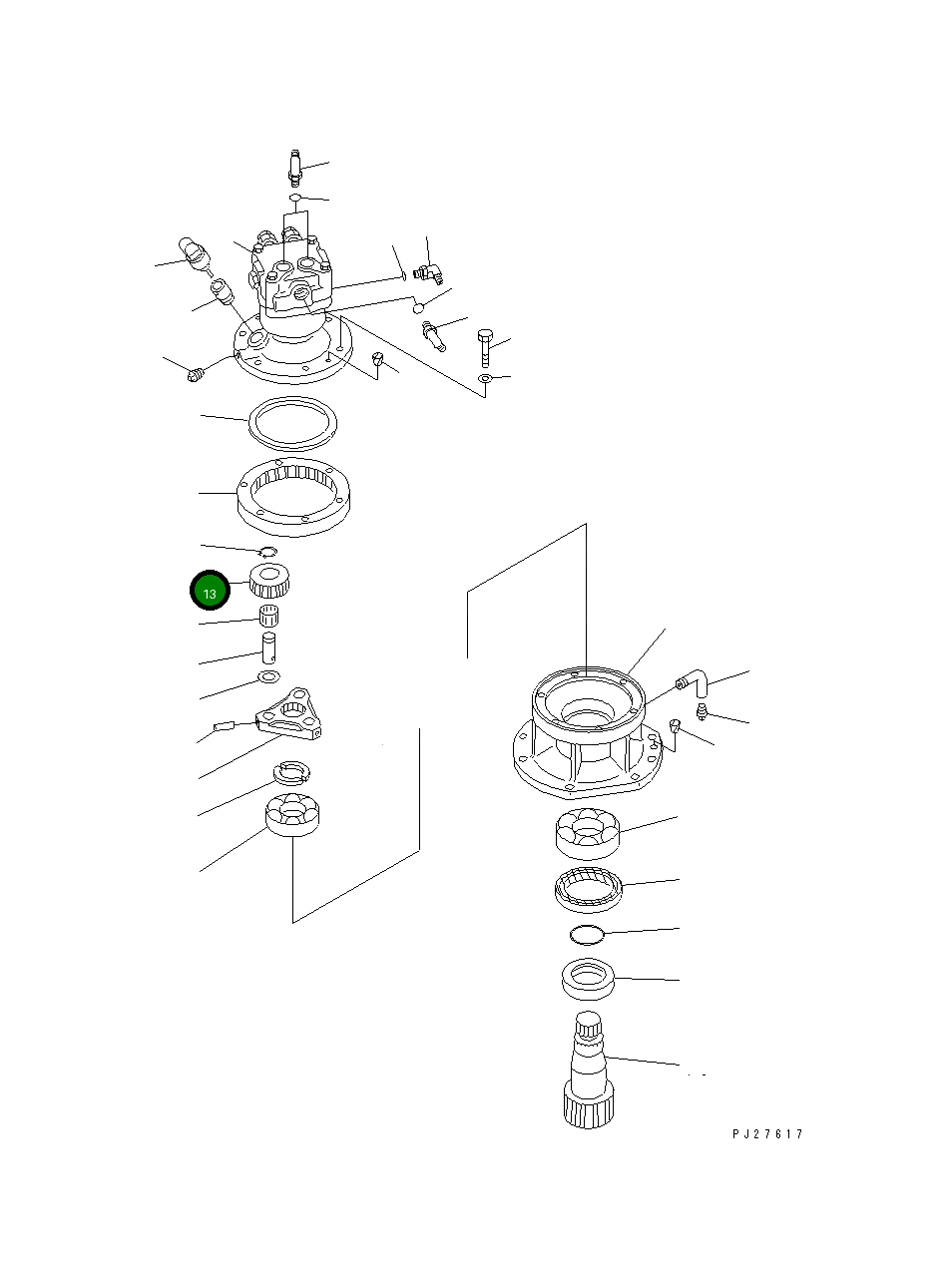 13

PJ27617