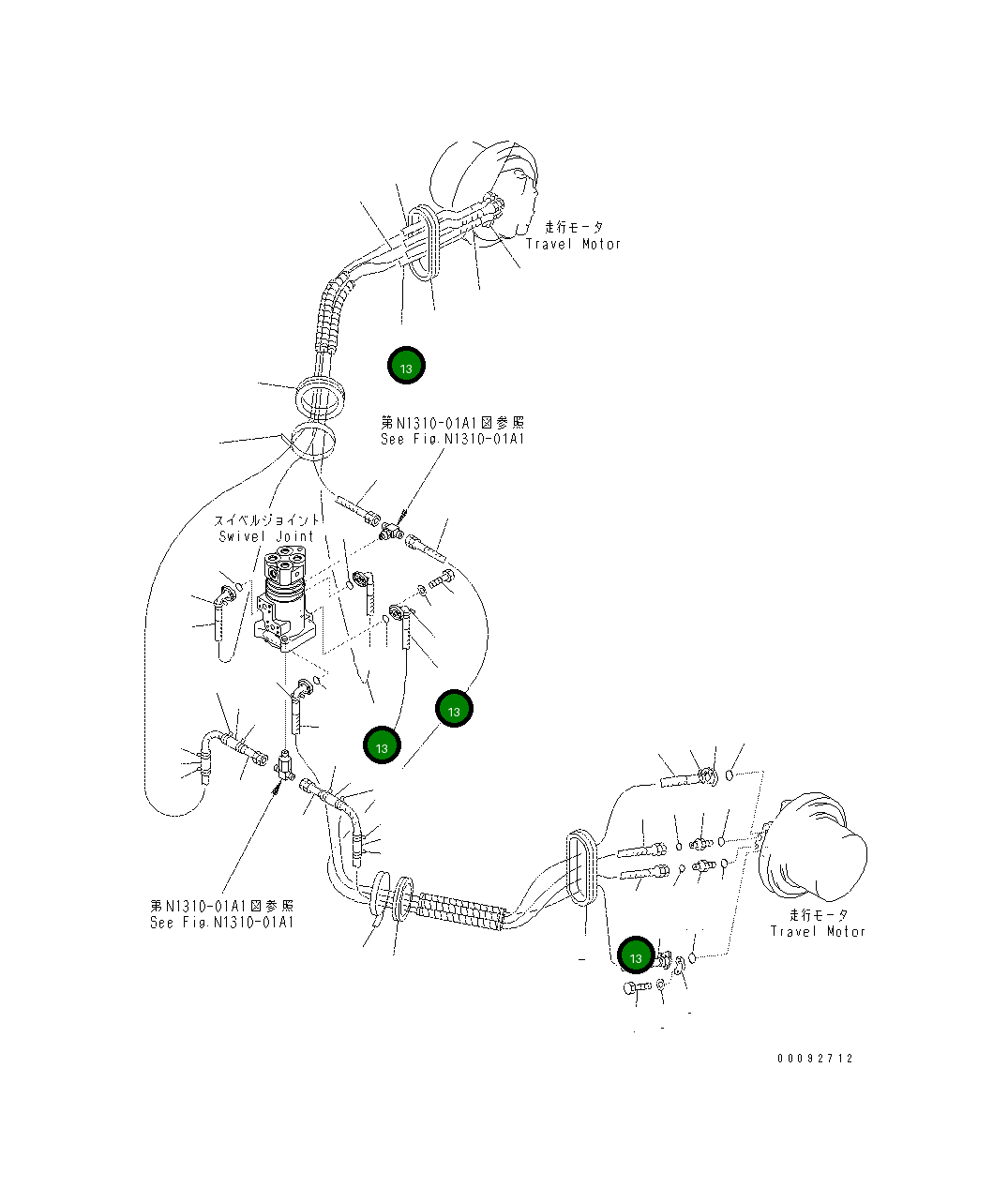 走行モータ
Travel Motor

13

第N1310-01A1図参照
See Fig.N1310-01A1

スイベルジョイント
Swivel Joint

13

13

第N1310-01A1図参照
See Fig.N1310-01A1

走行モータ
Travel Motor

13

00092712