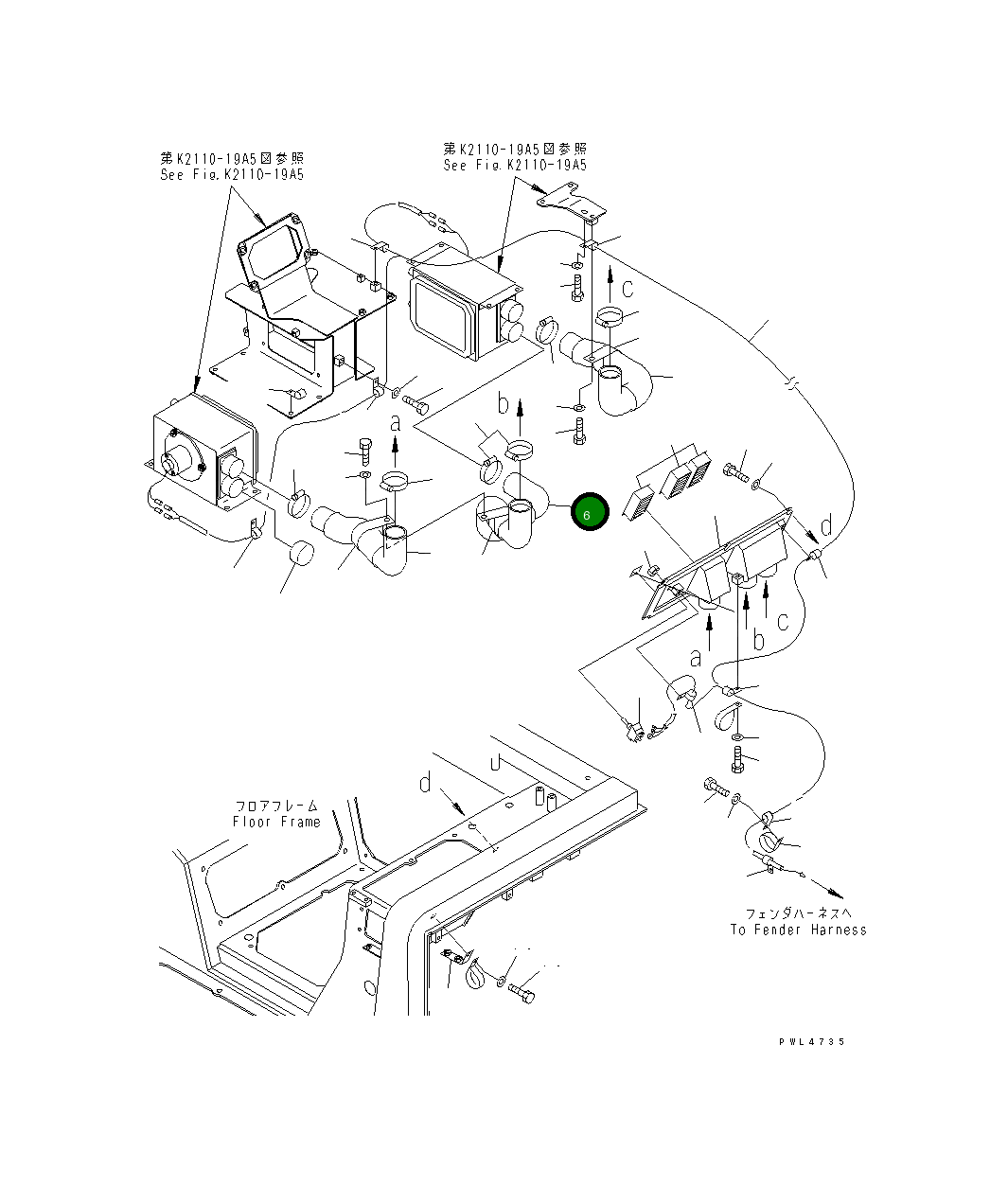 第K2110-19A5図参照
See Fig.K2110-19A5

第K2110-19A5図参照
See Fig.K2110-19A5

c

b

a

6

d

a

b

c

d

フロアフレーム
Floor Frame

フェンダハーネスへ
To Fender Harness

PWL4735