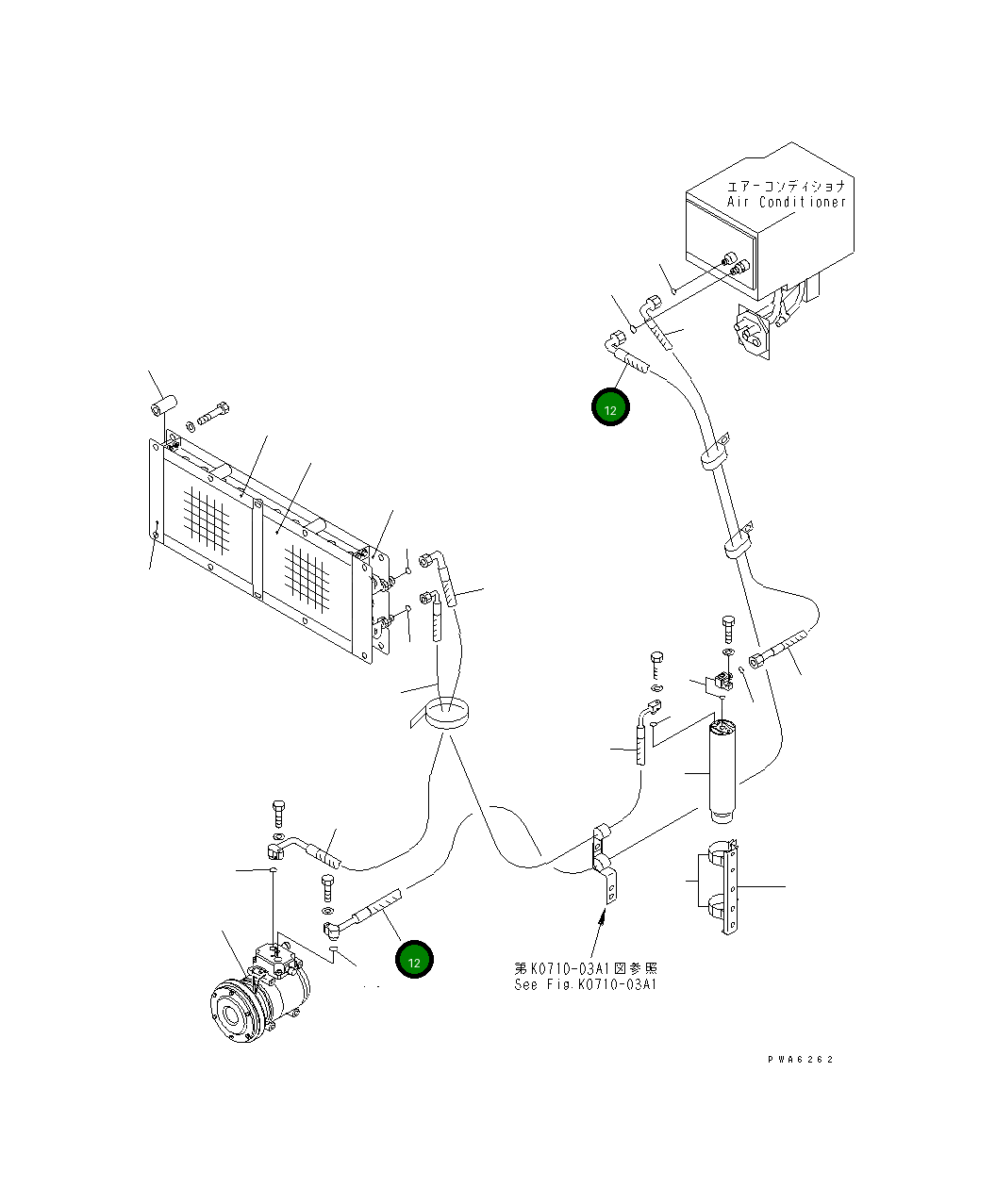 エアーコンディショナ
Air Conditioner

12

12

第K0710-03A1図参照
See Fig.K0710-03A1

PWA6262