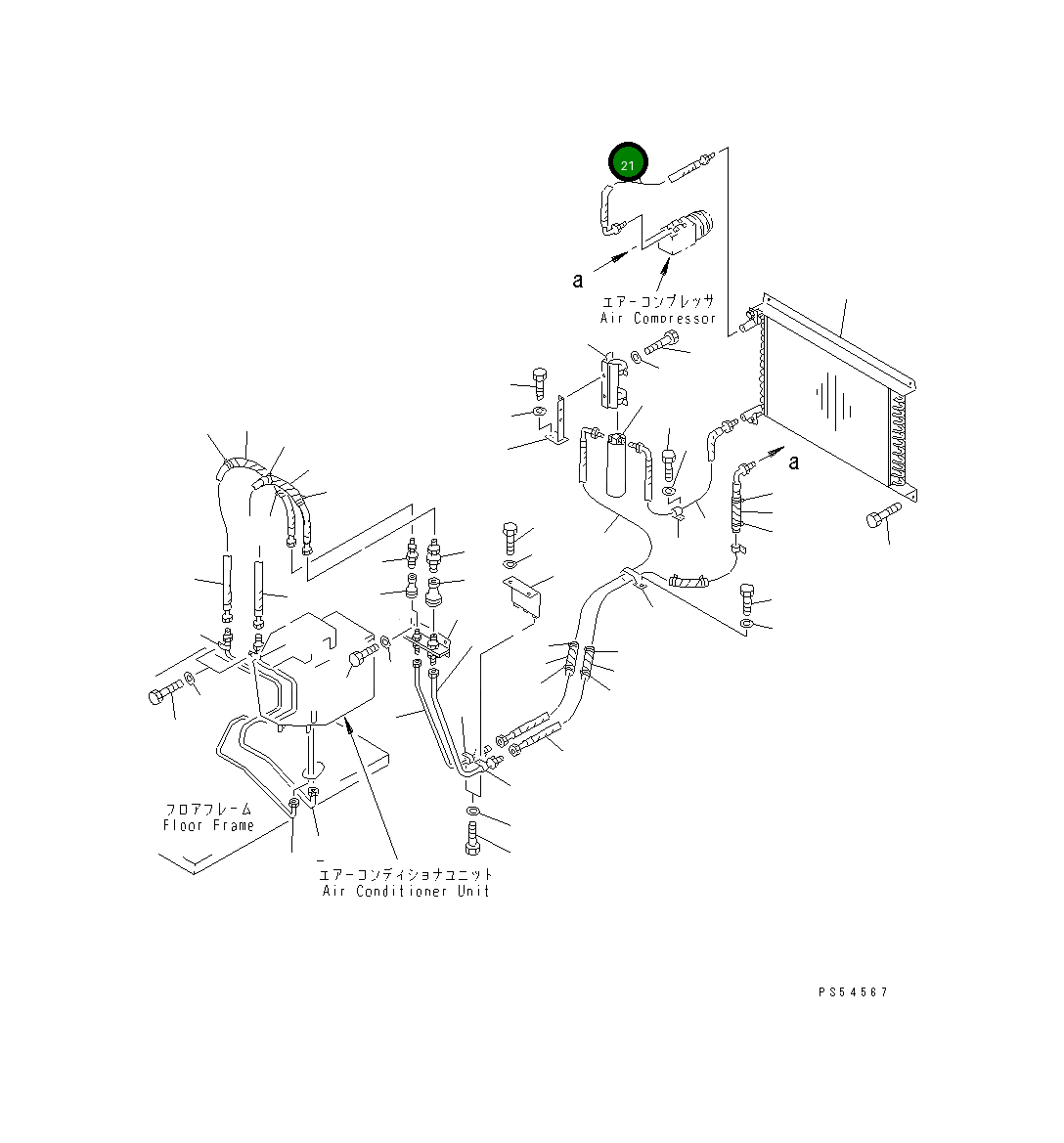 21

a

エアーコンプレッサ
Air Compressor

a

フロアフレーム
Floor Frame

エアーコンディショナユニット
Air Conditioner Unit

PS54567