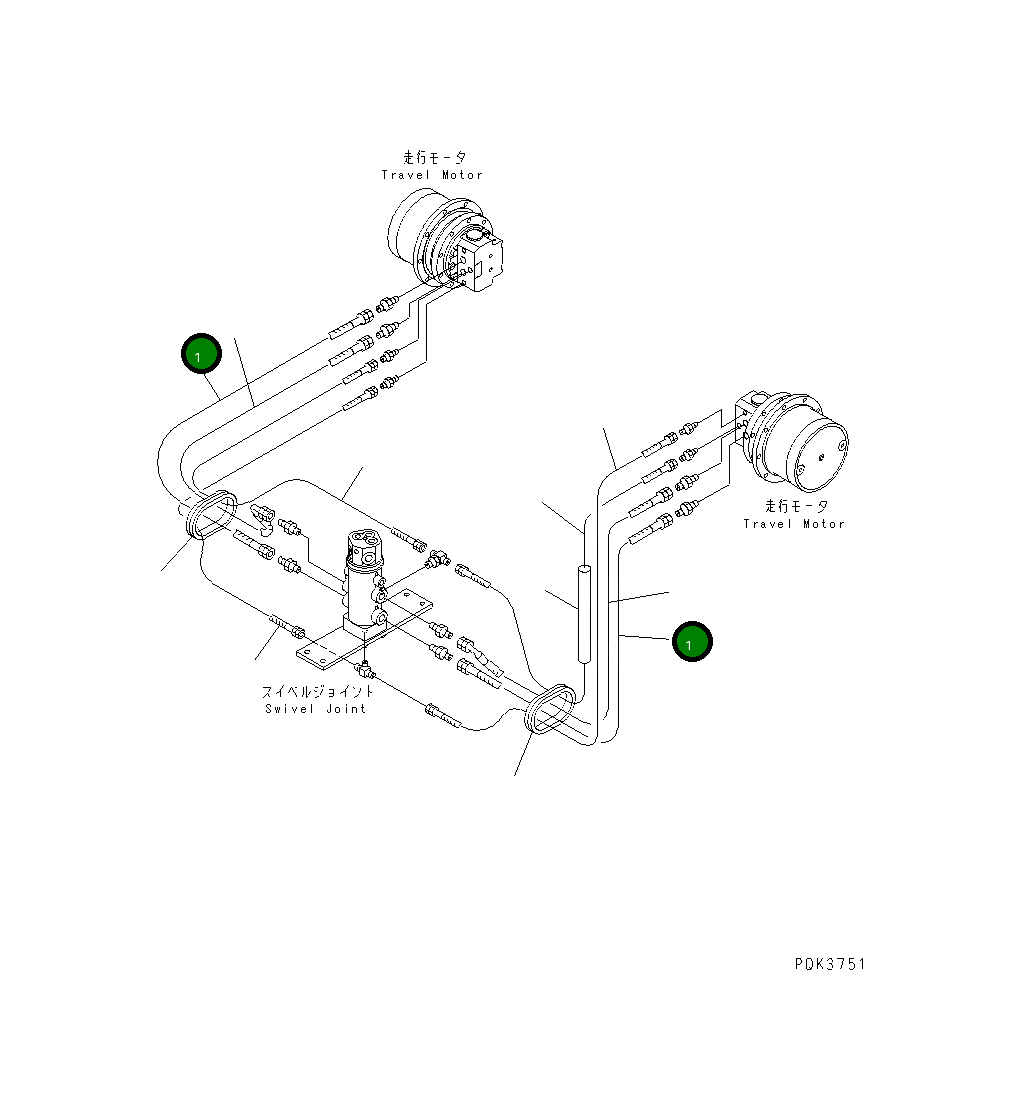 走行モータ
Travel Motor

1

走行モータ
Travel Motor

1

スイベルジョイント
Swivel Joint

PDK3751