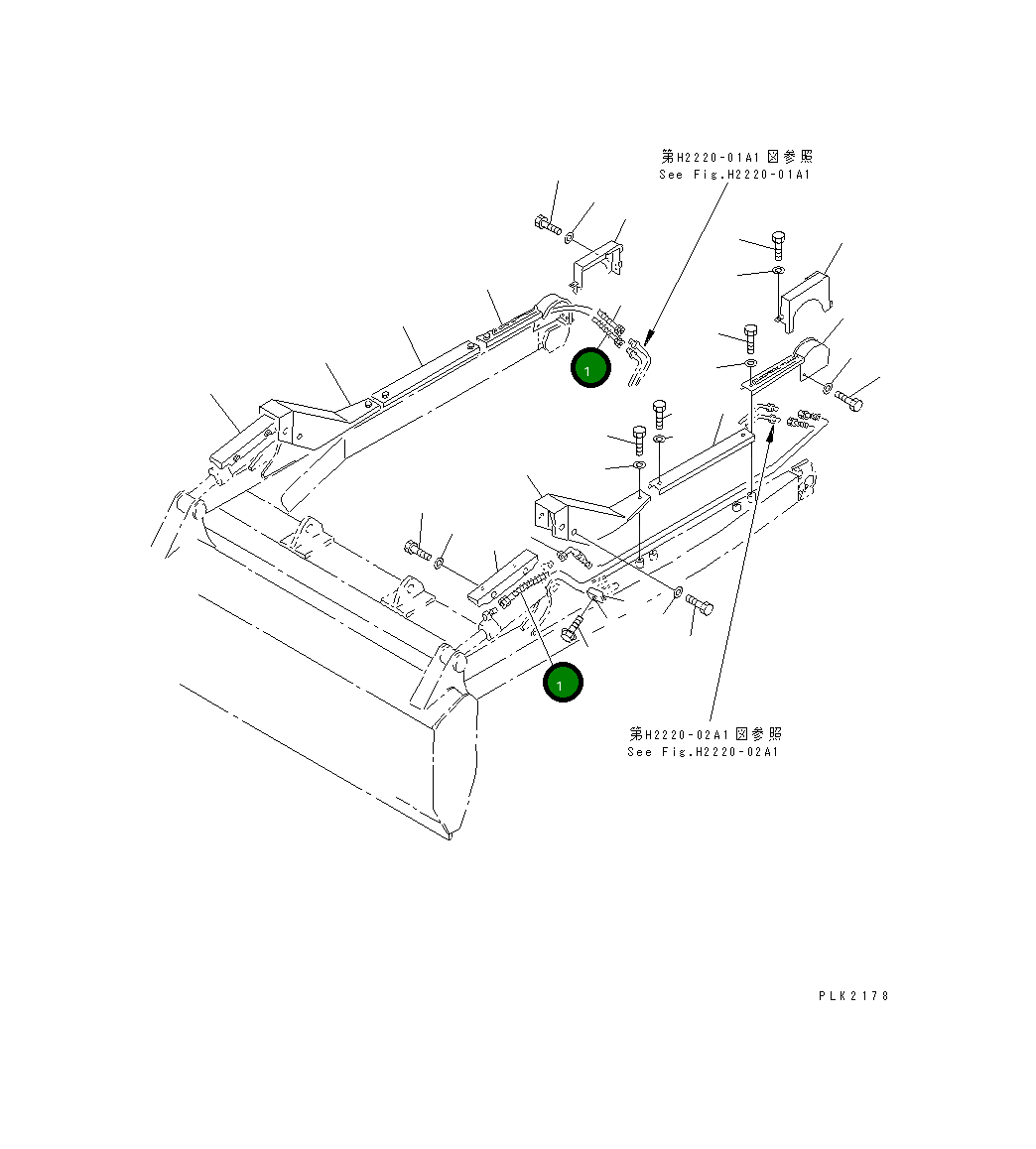 第H2220-01A1図参照
See Fig.H2220-01A1

1

1

第H2220-02A1図参照
See Fig.H2220-02A1

PLK2178