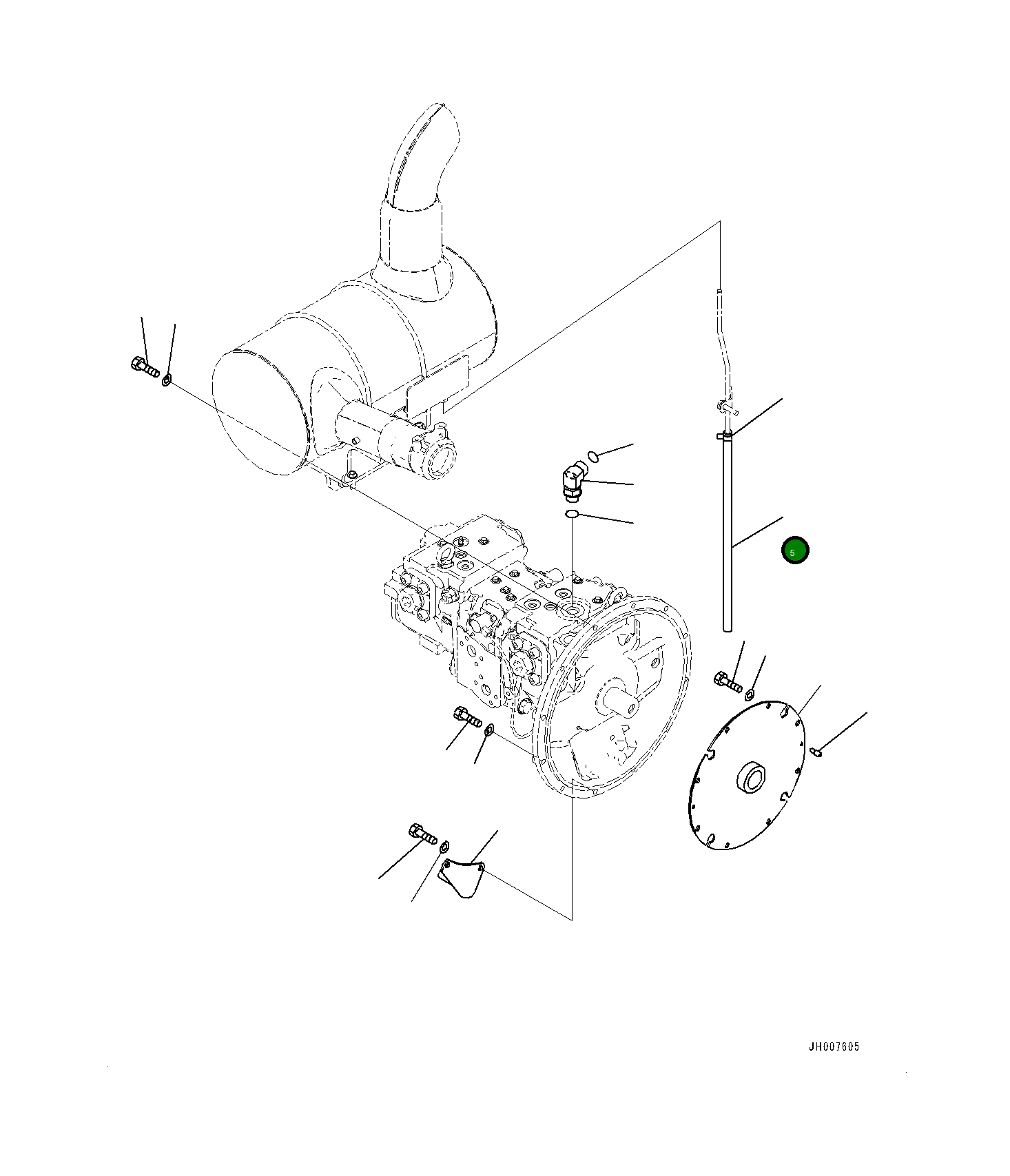 5

JH007605