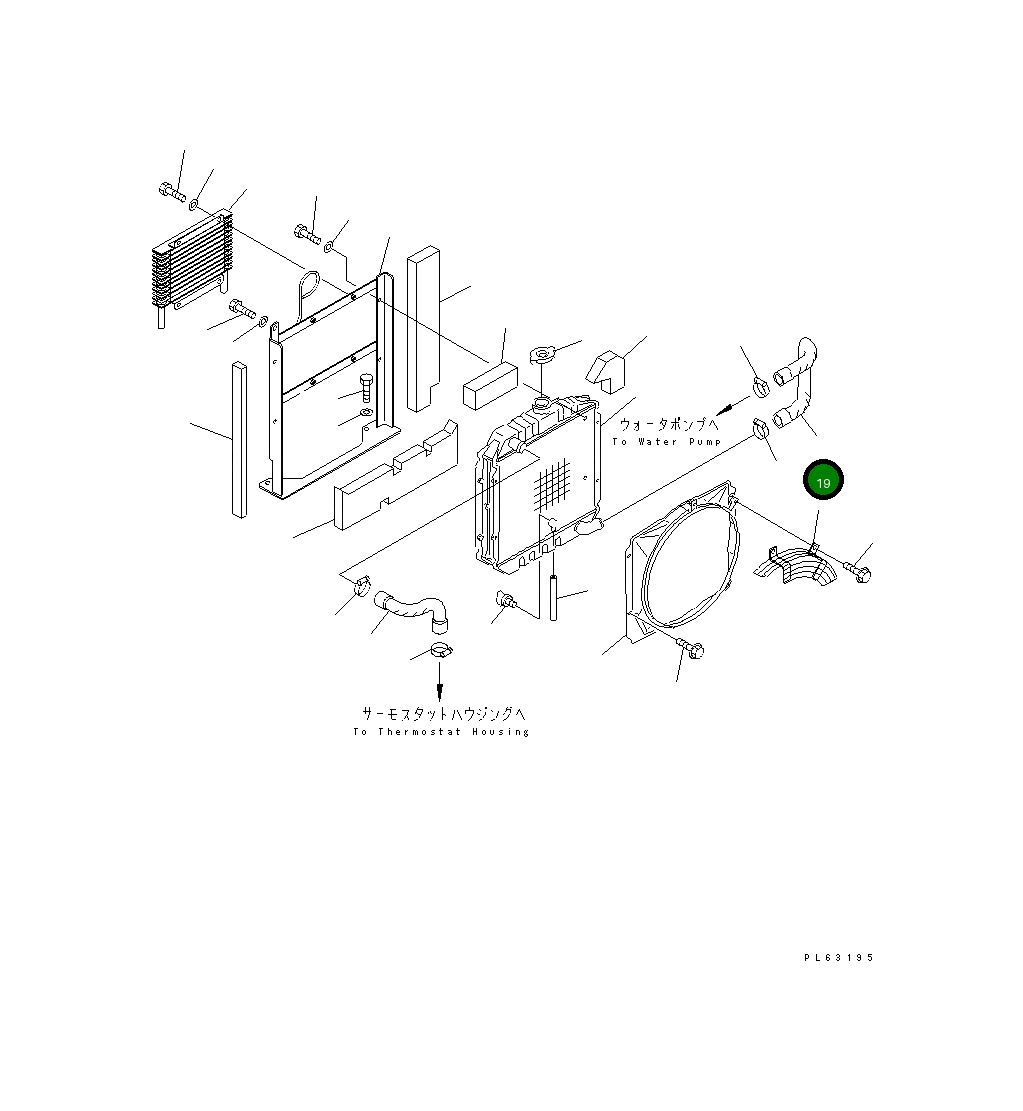 ウォータポンプへ
To Water Pump

19

サーモスタットハウジングへ
To Thermostat Housing

PL63195