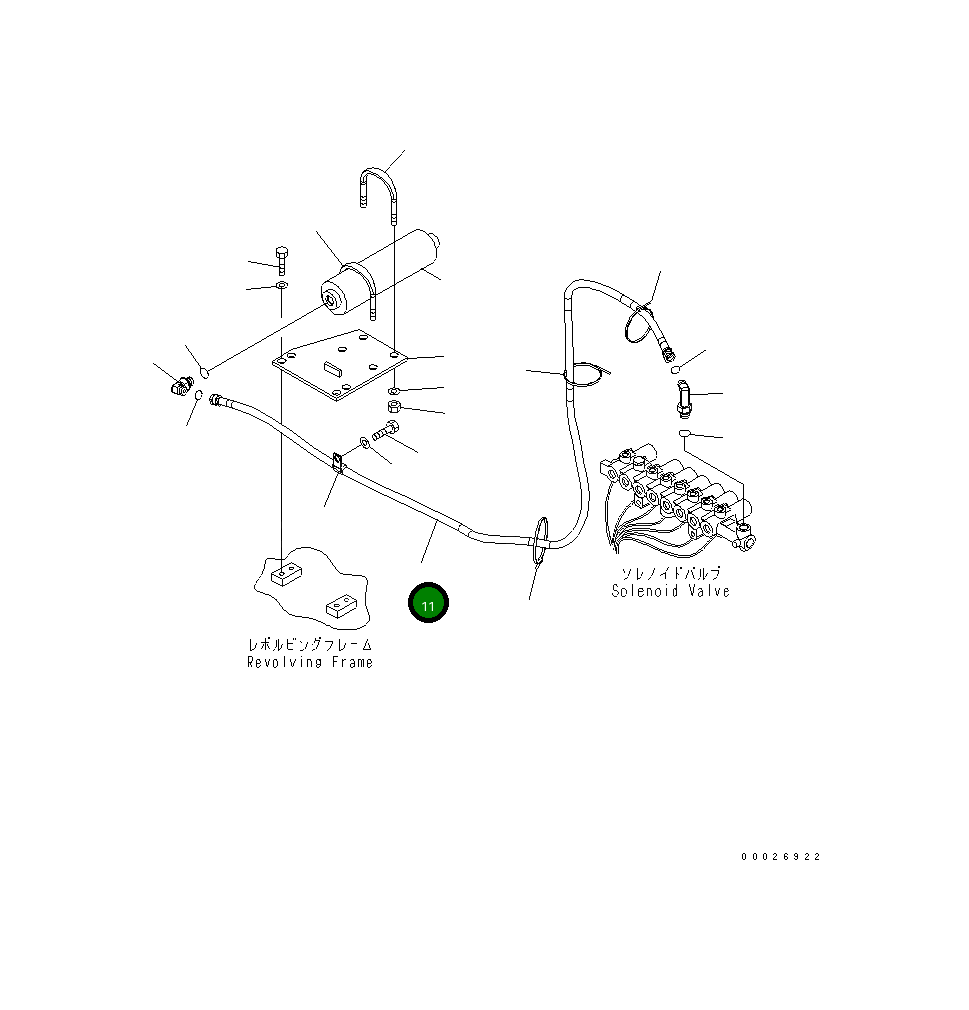 ソレノイドバルブ
Solenoid Valve

11

レボルビングフレーム
Revolving Frame

00026922