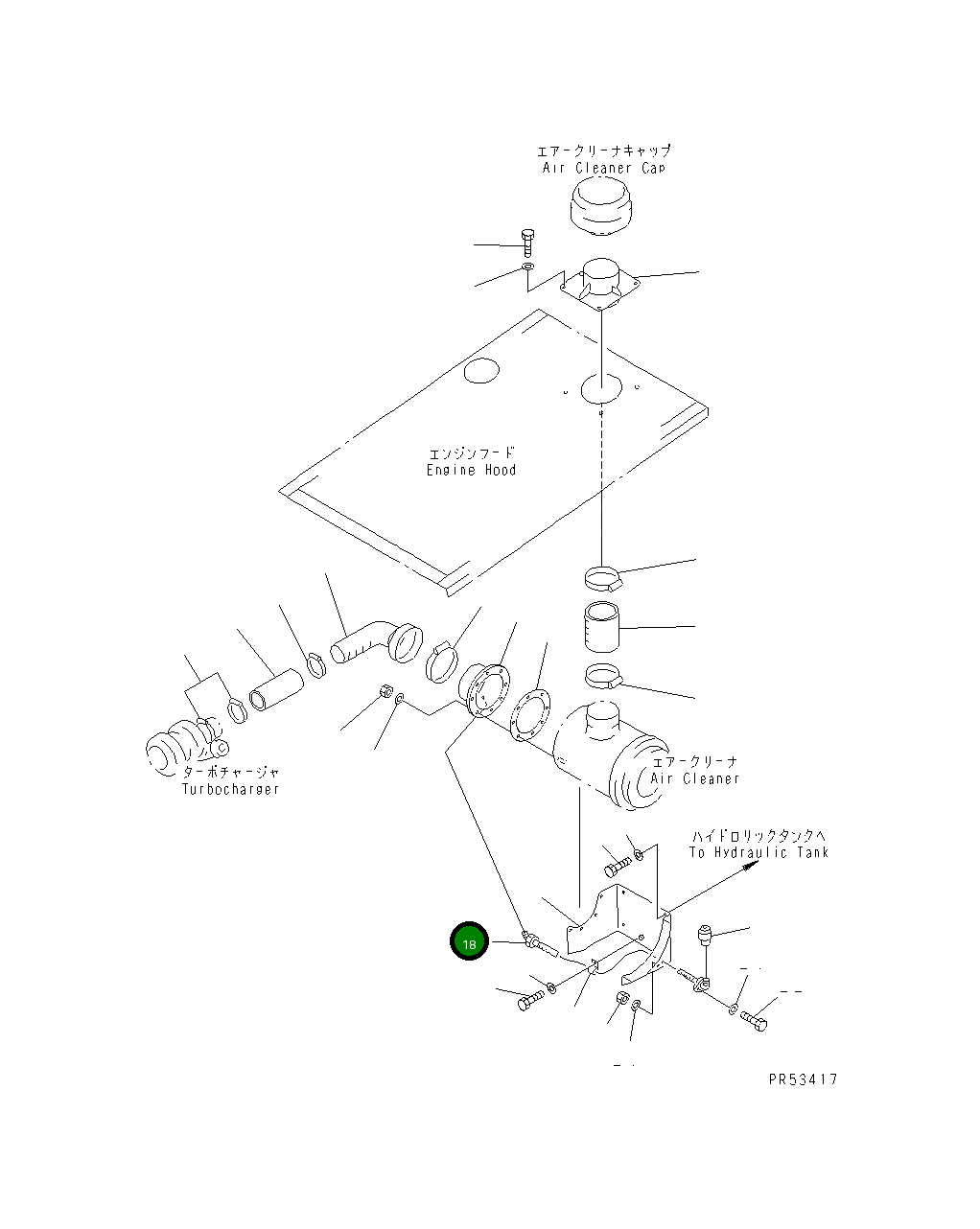 エアークリーナキャップ
Air Cleaner Cap

エンジンフード
Engine Hood

ターボチャージャ
Turbocharger

エアークリーナ
Air Cleaner

ハイドロリックタンクへ
To Hydraulic Tank

18

PR53417