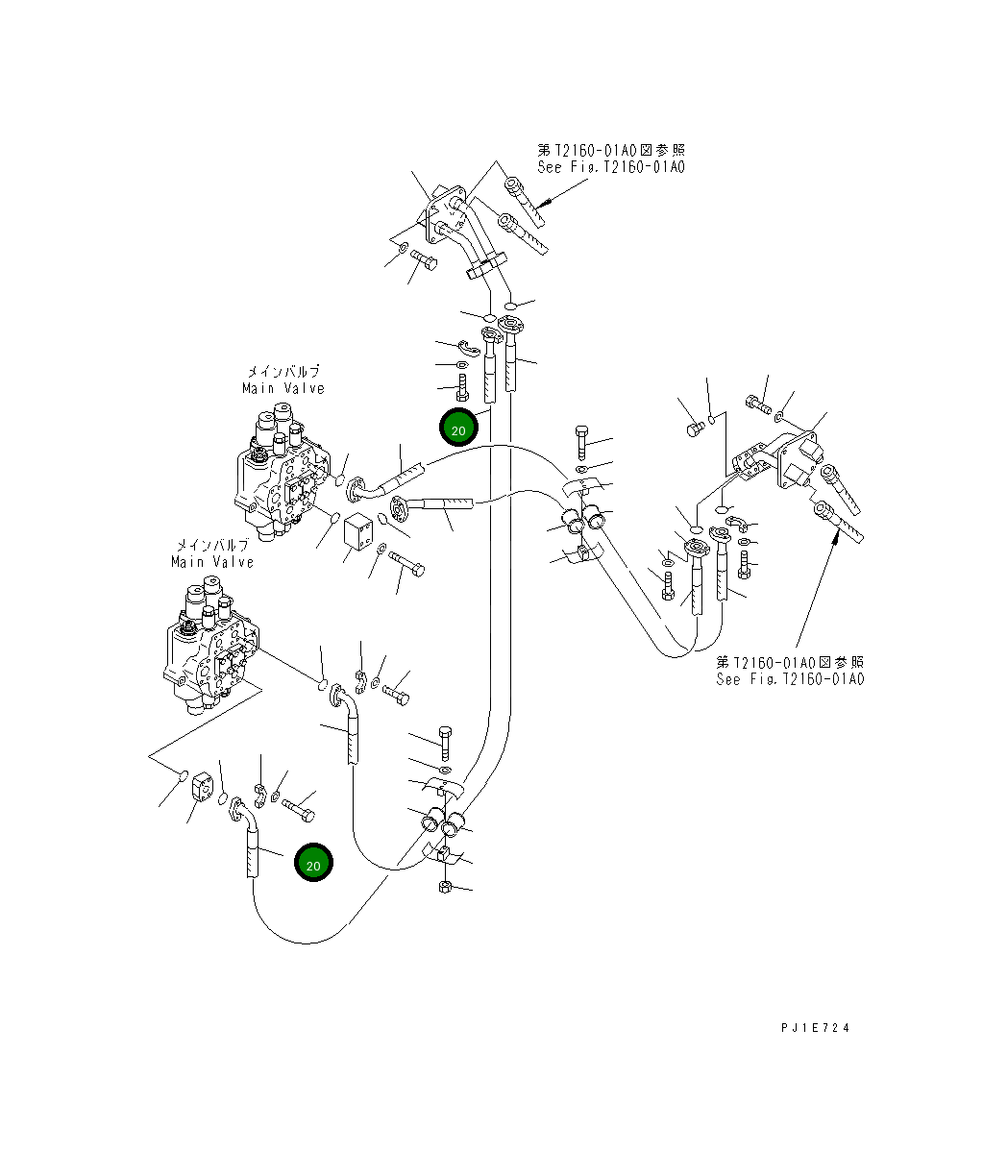 第T2160-01A0図参照
See Fig.T2160-01A0

メインバルブ
Main Valve

20

メインバルブ
Main Valve

第T2160-01A0図参照
See Fig.T2160-01A0

20

PJ1E724