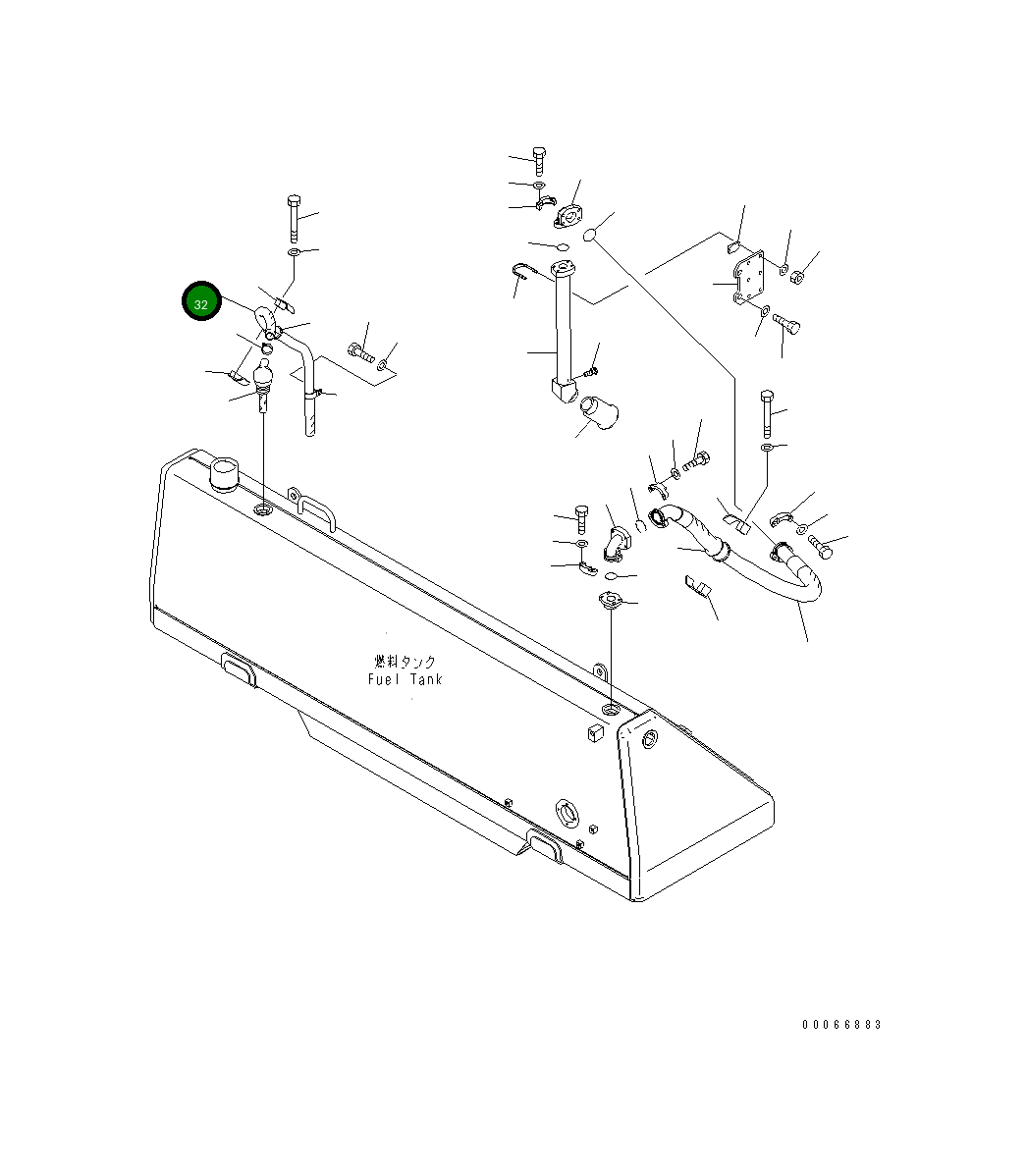 32

燃料タンク
Fuel Tank

00066883