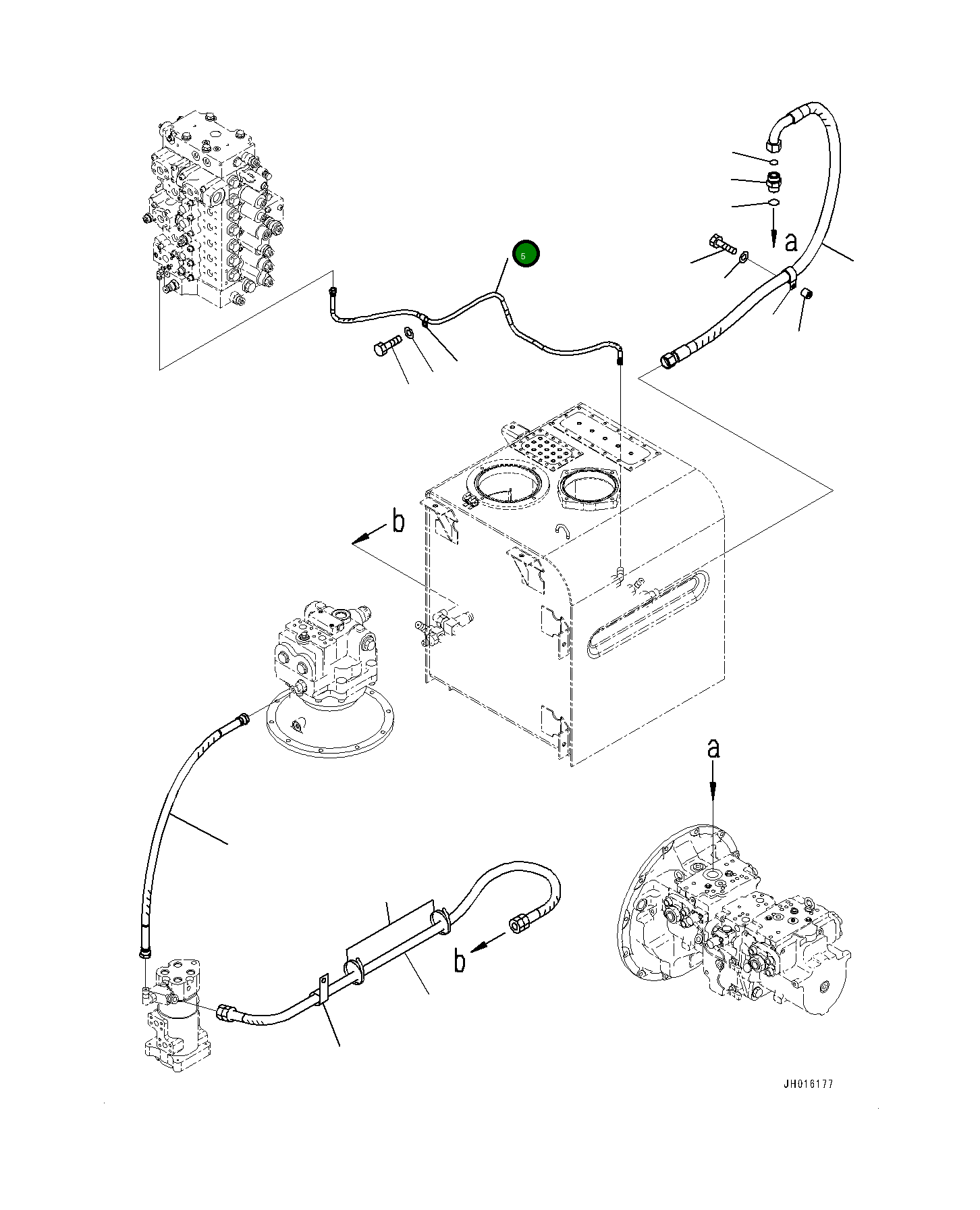 5

a

b

a

b

JH016177