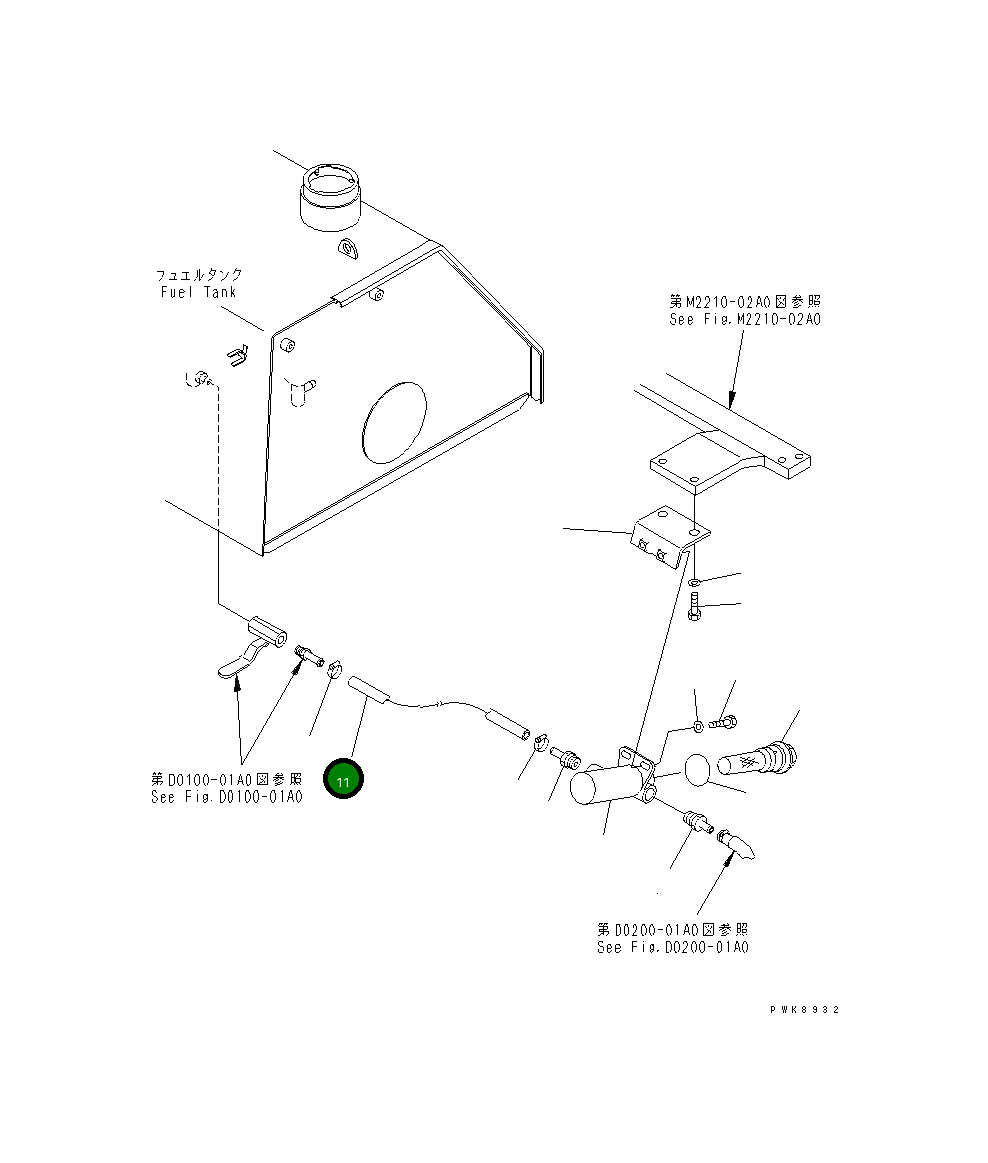 フュエルタンク
Fuel Tank

第M2210-02A0図参照
See Fig.M2210-02A0

第D0100-01A0図参照
See Fig.D0100-01A0

11

第D0200-01A0図参照
See Fig.D0200-01A0

PWK8932