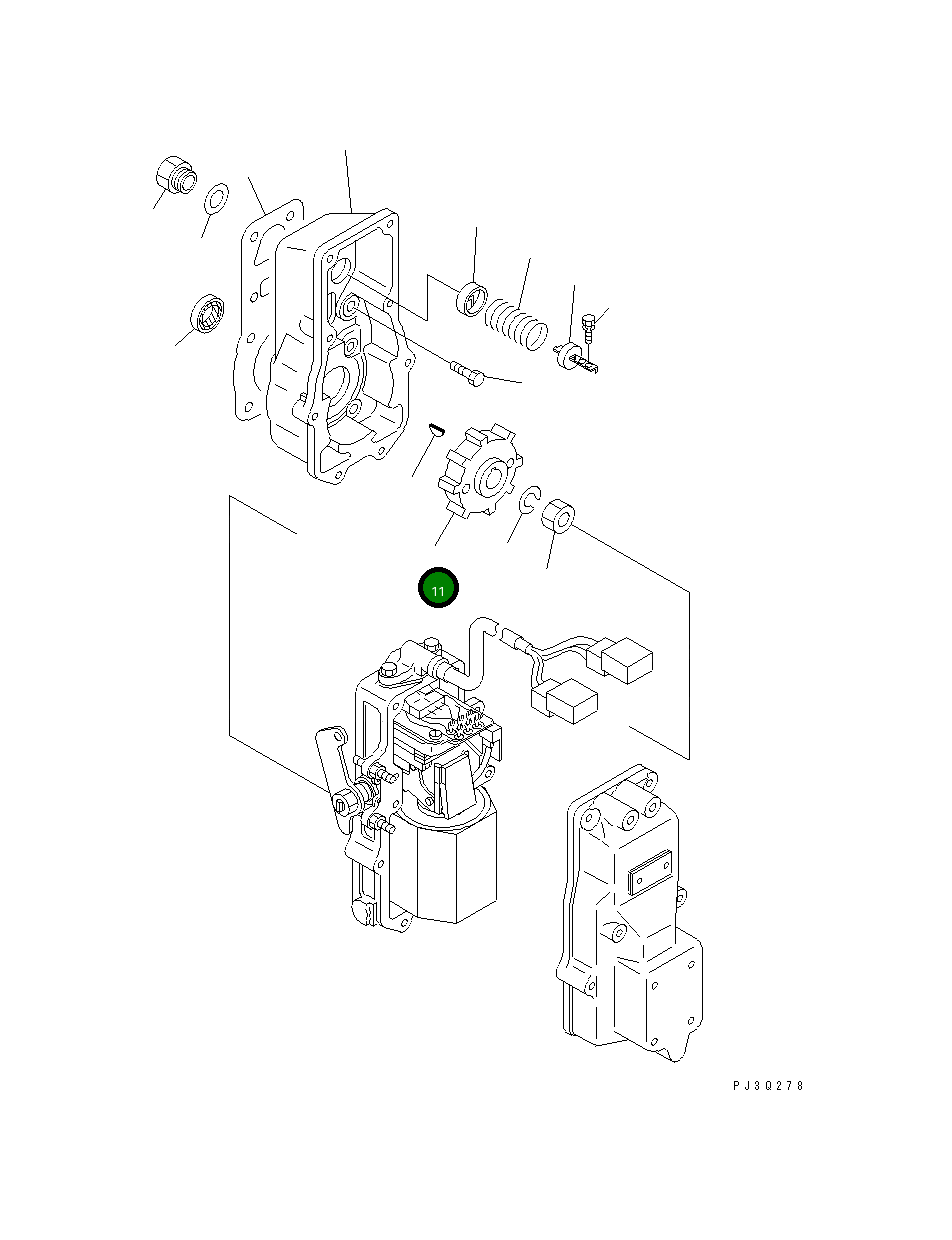 11

PJ30278