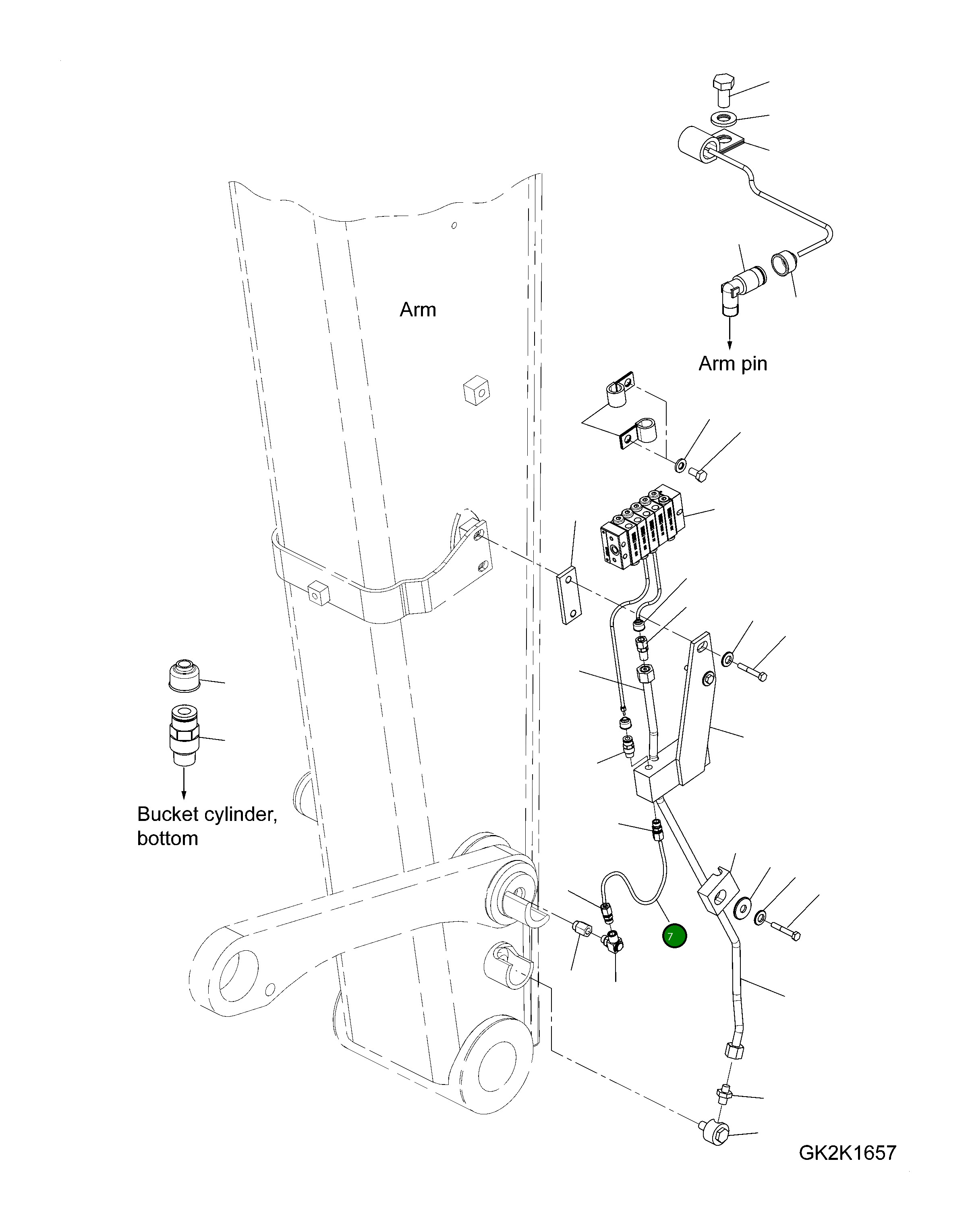 Arm

Arm pin

Bucket cylinder, bottom

7

GK2K1657