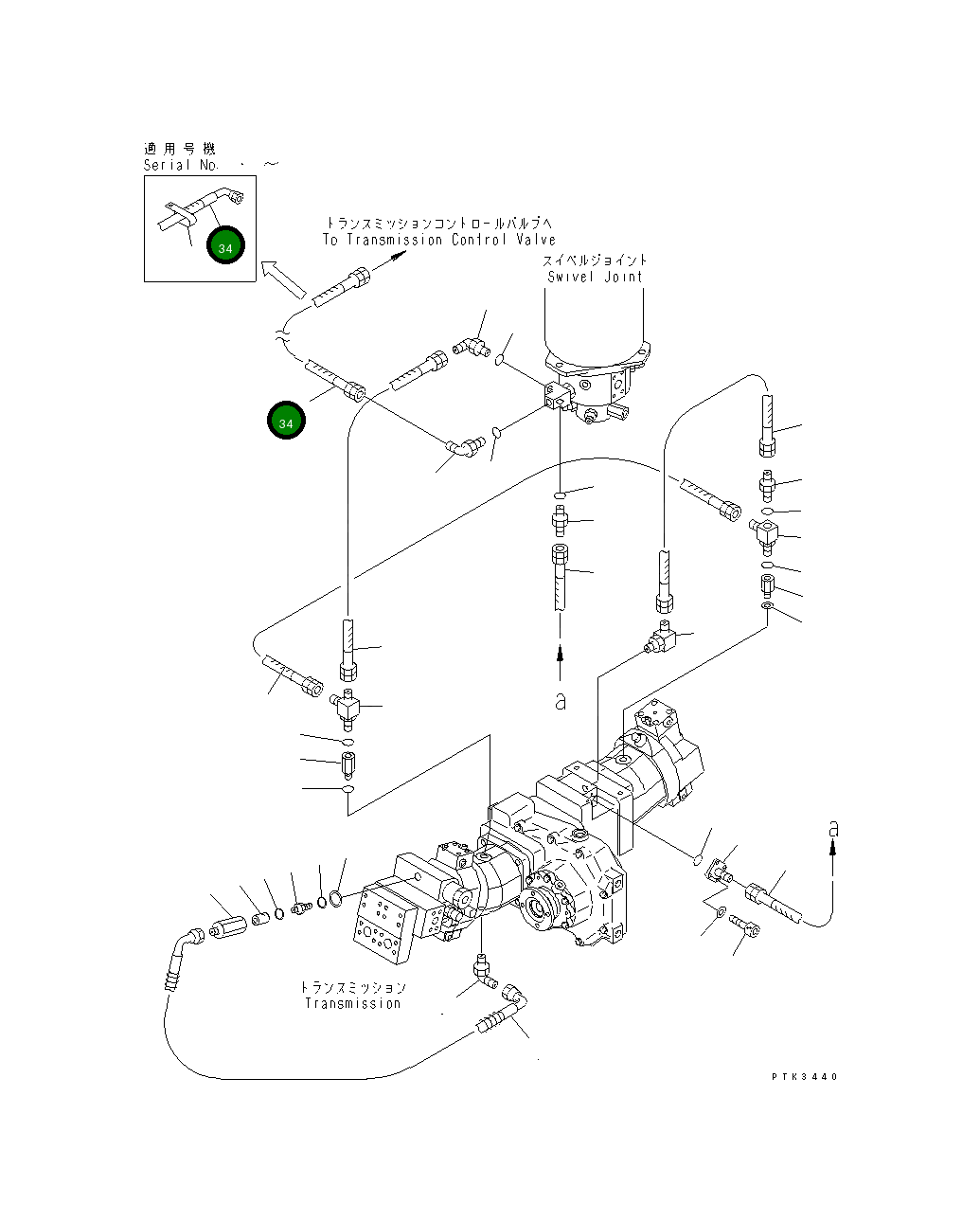 適用号機
Serial No. ・ ~

34

トランスミッションコントロールバルブへ
To Transmission Control Valve

スイベルジョイント
Swivel Joint

34

a

a

トランスミッション
Transmission

PTK3440