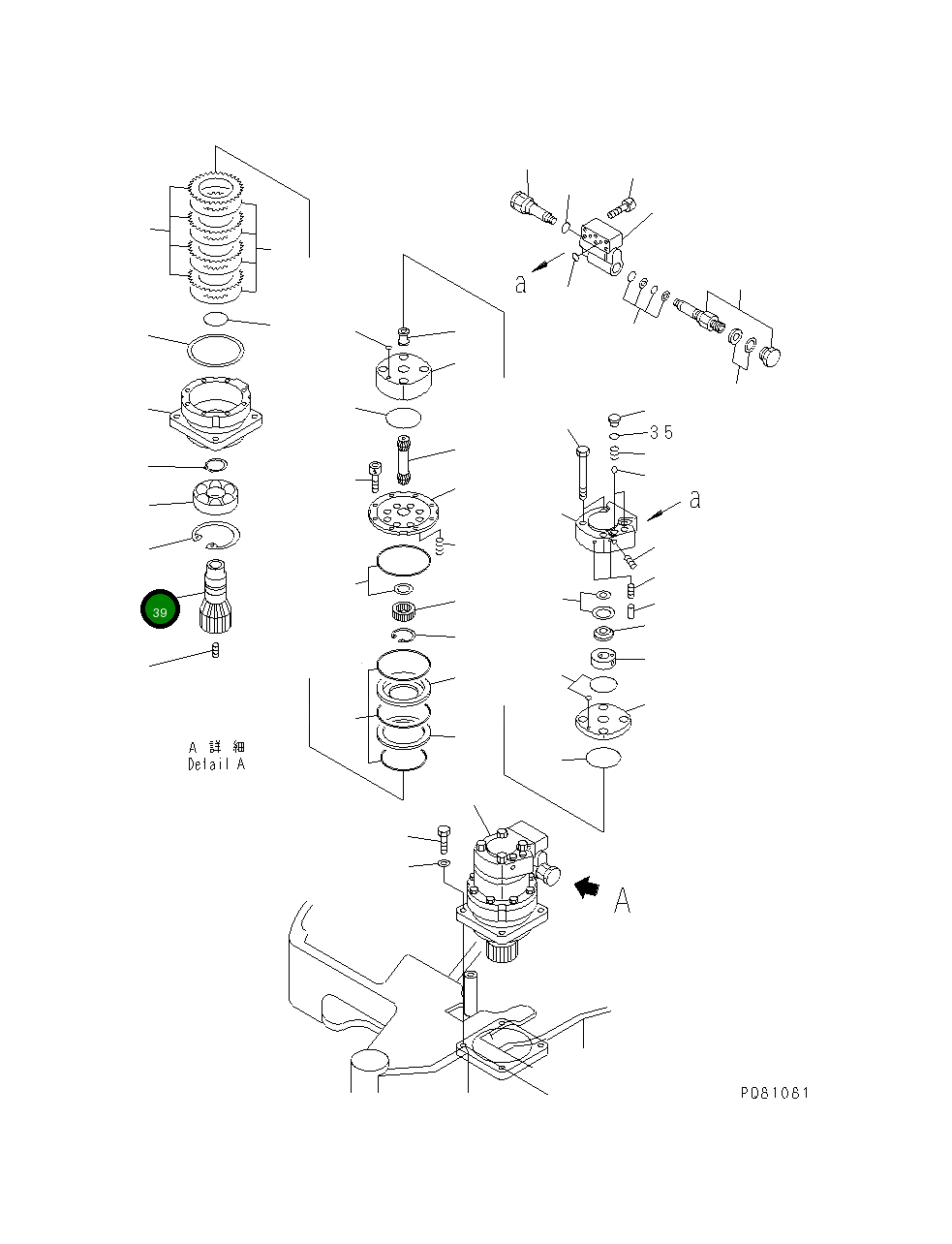 a

35

a

39

A 詳 細
Detail A

A

PD81081