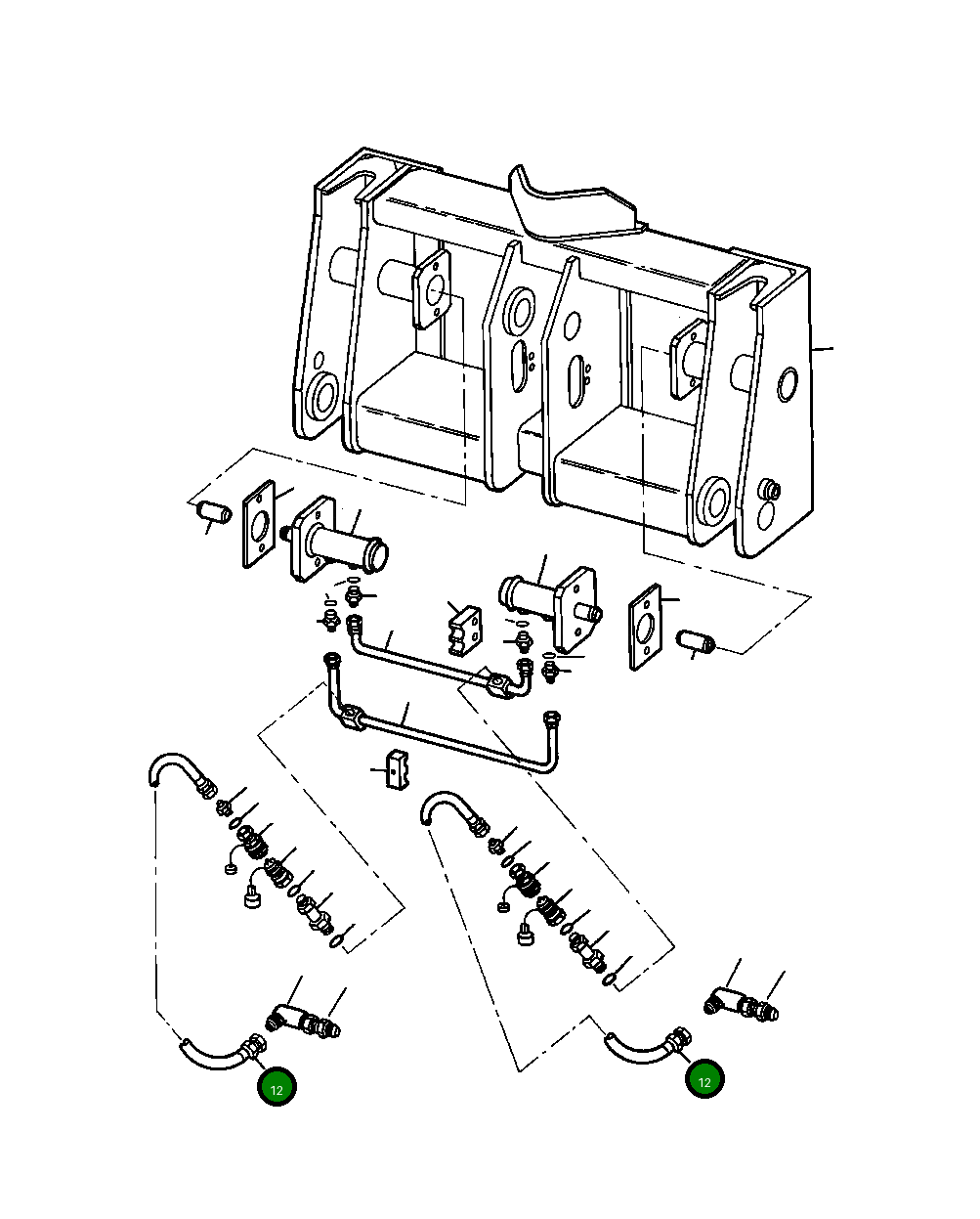 12

12