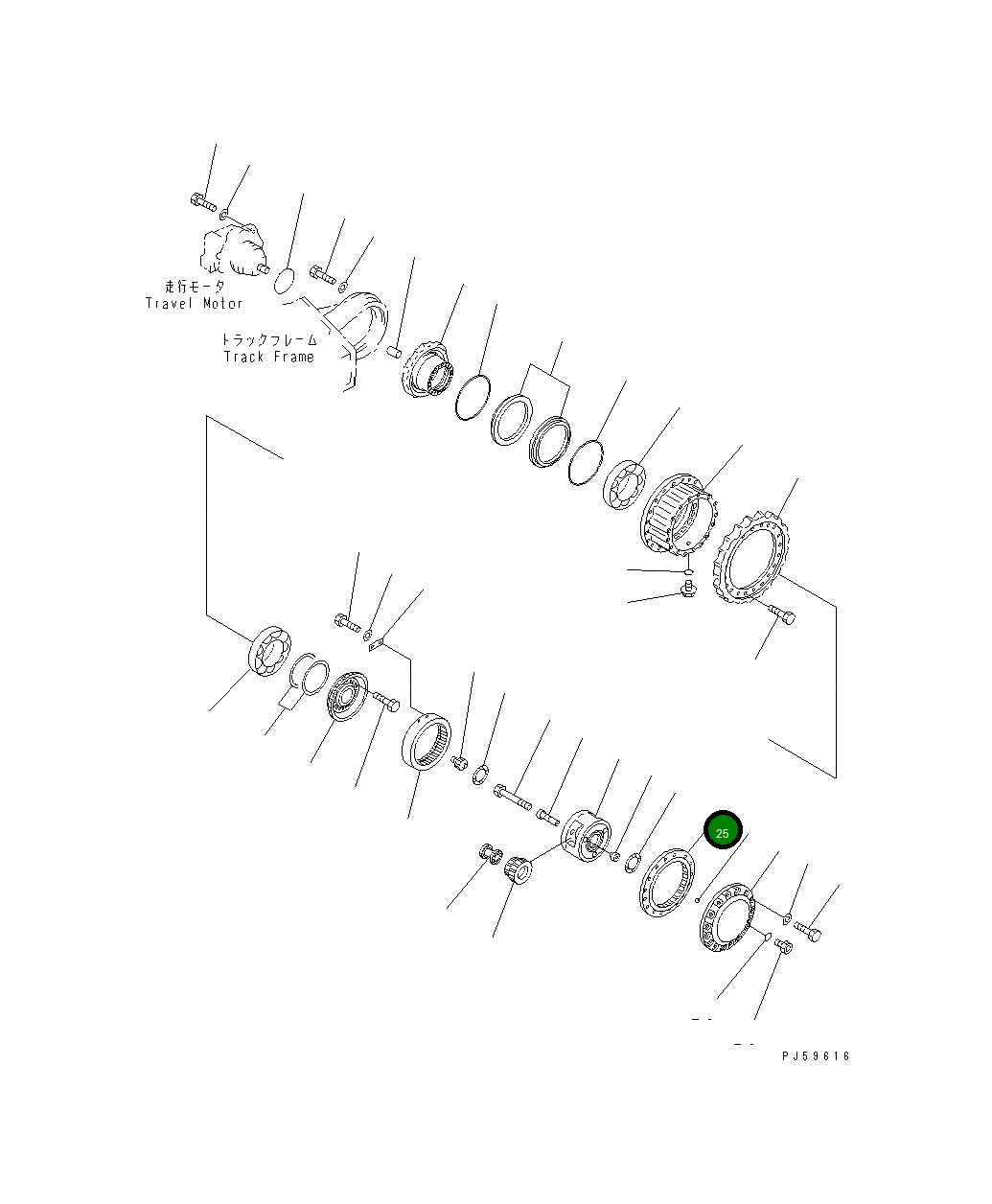 走行モータ
Travel Motor

トラックフレーム
Track Frame

25

PJ59616