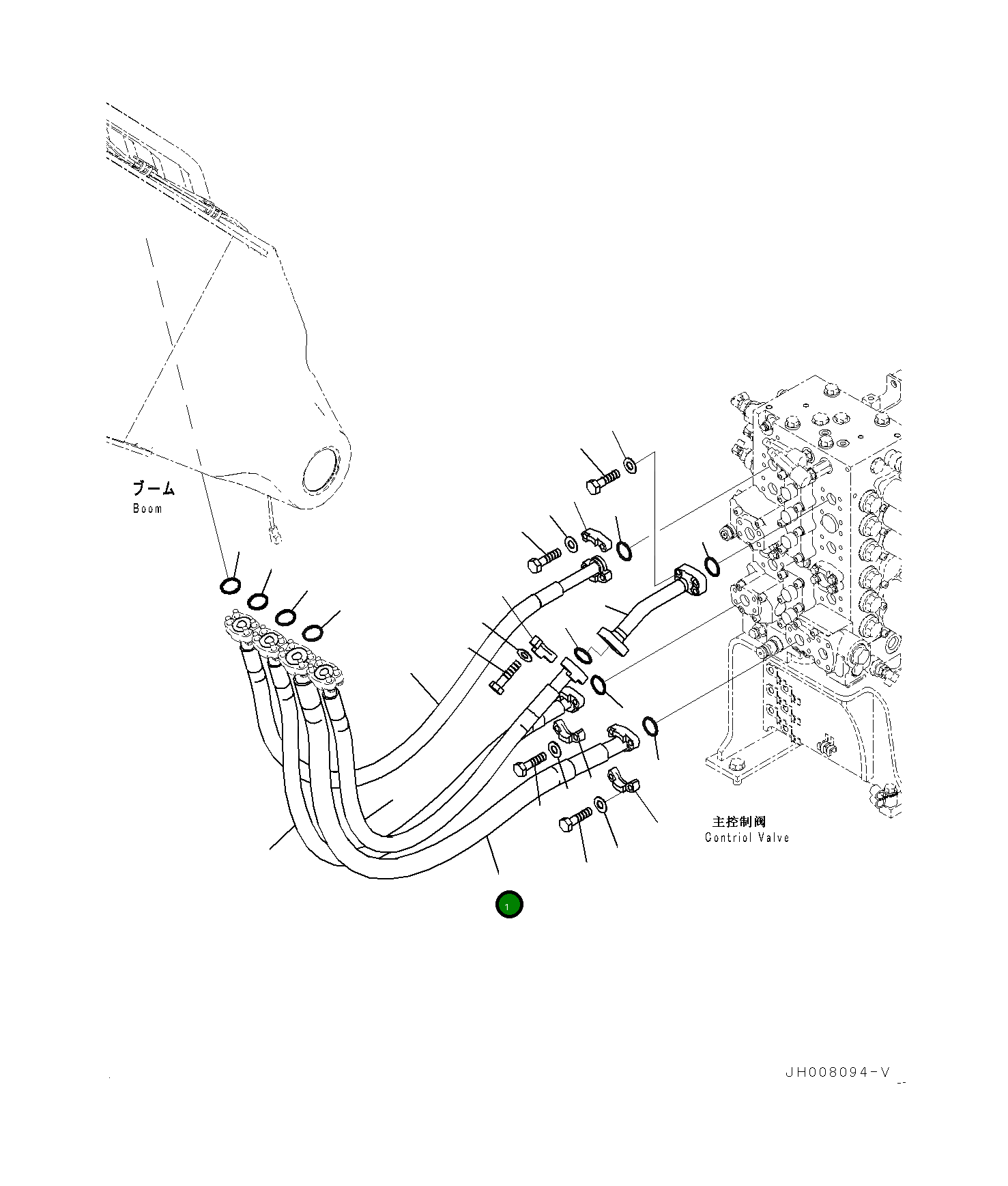 ブーム
Boom

主控制阀
Contriol Valve

1

JH008094-V