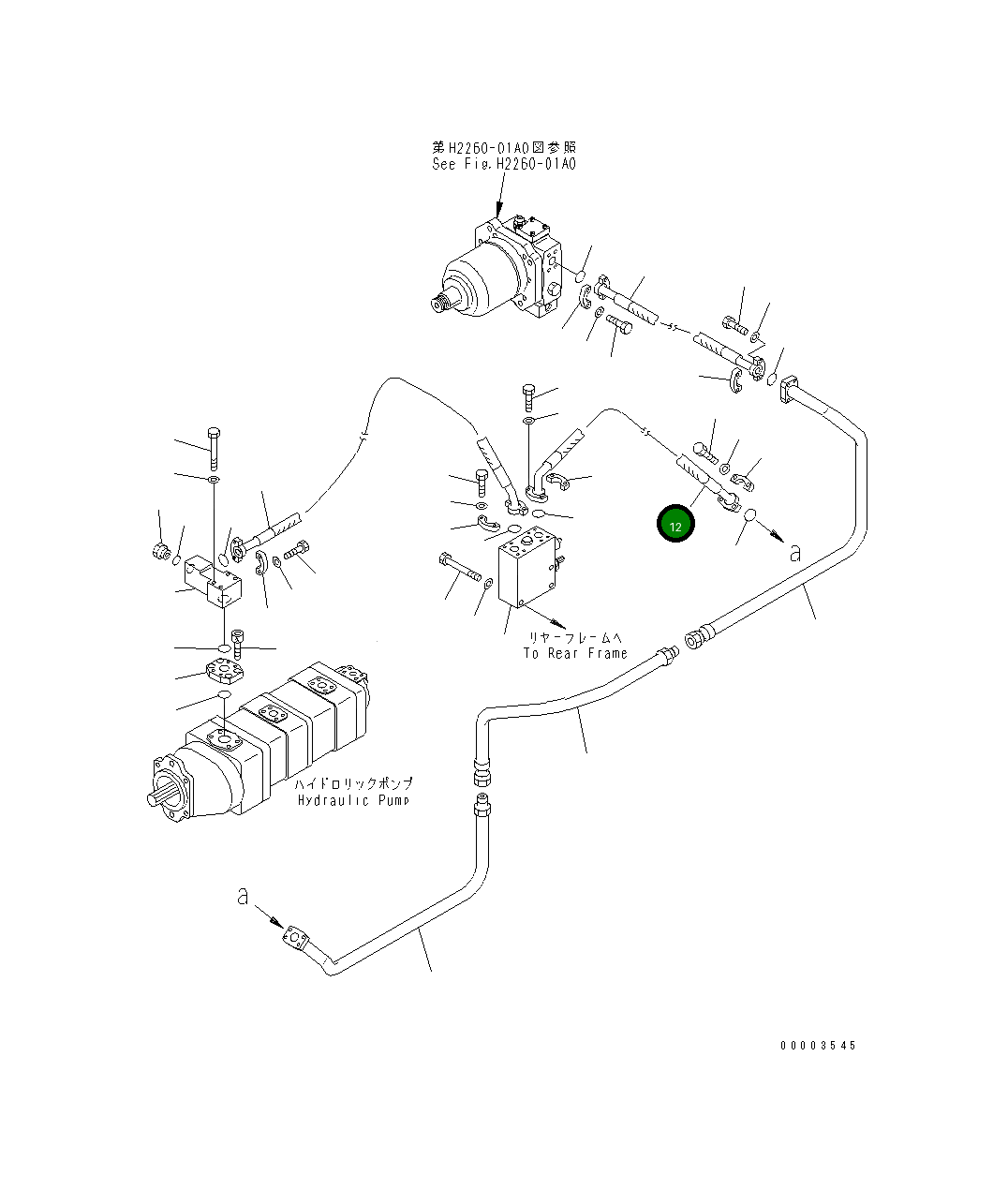 第H2260-01A0図参照
See Fig.H2260-01A0

12

a

リヤーフレームへ
To Rear Frame

ハイドロリックポンプ
Hydraulic Pump

a

00003545