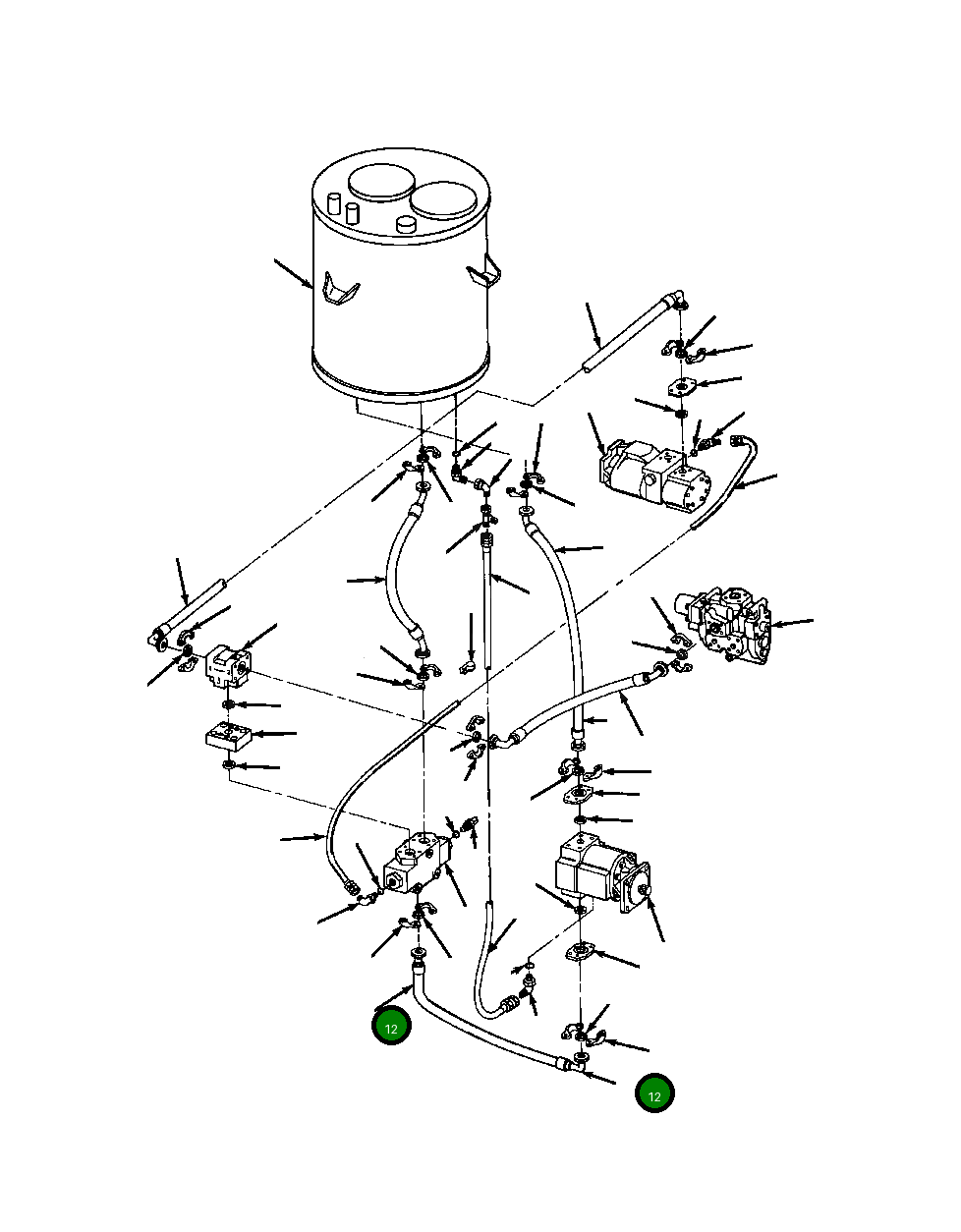 12

12