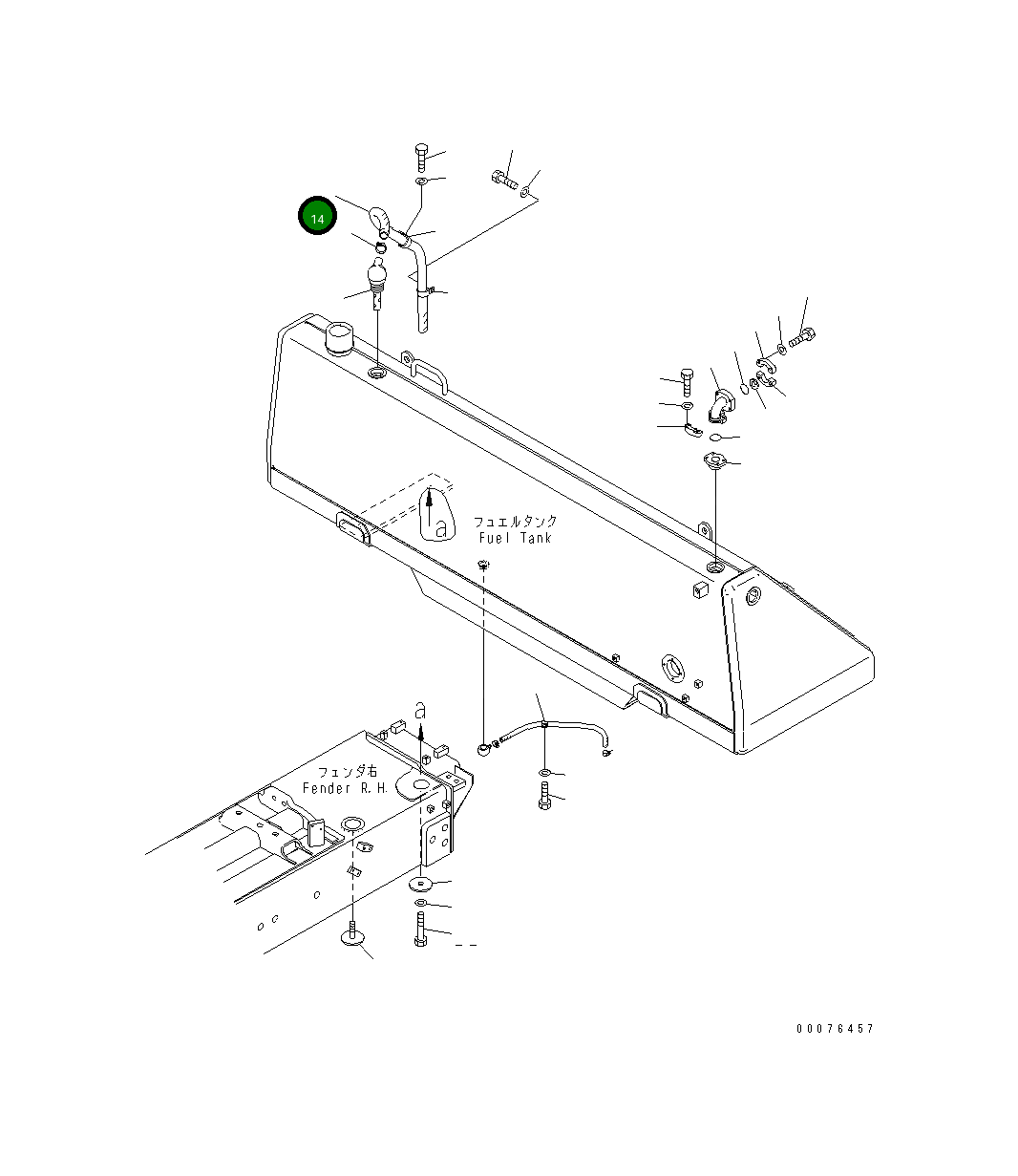 14

a

フュエルタンク
Fuel Tank

a

フェンダ右
Fender R.H.

00076457