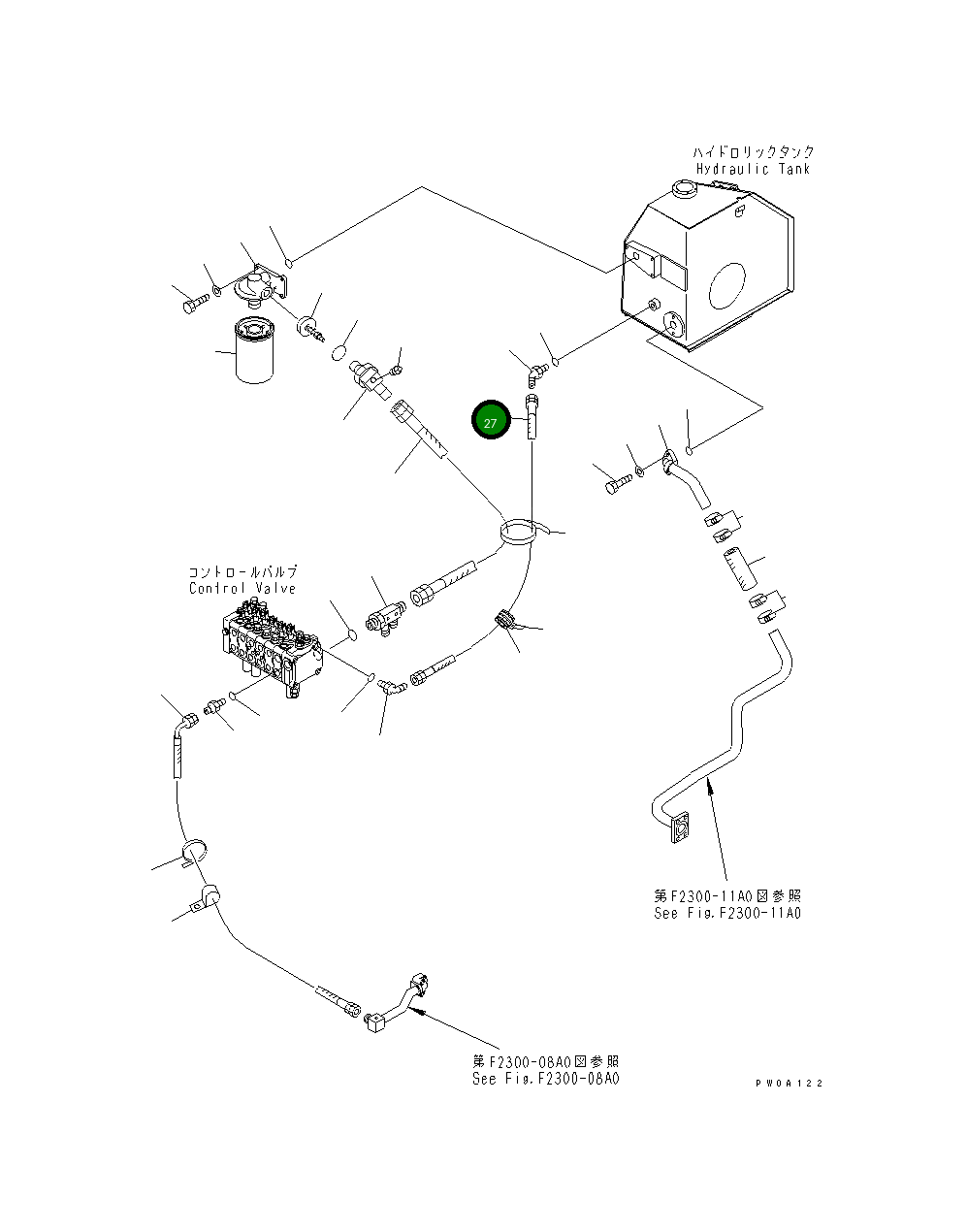 ハイドロリックタンク
Hydraulic Tank

27

コントロールバルブ
Control Valve

第F2300-11A0図参照
See Fig.F2300-11A0

第F2300-08A0図参照
See Fig.F2300-08A0

PW0A122