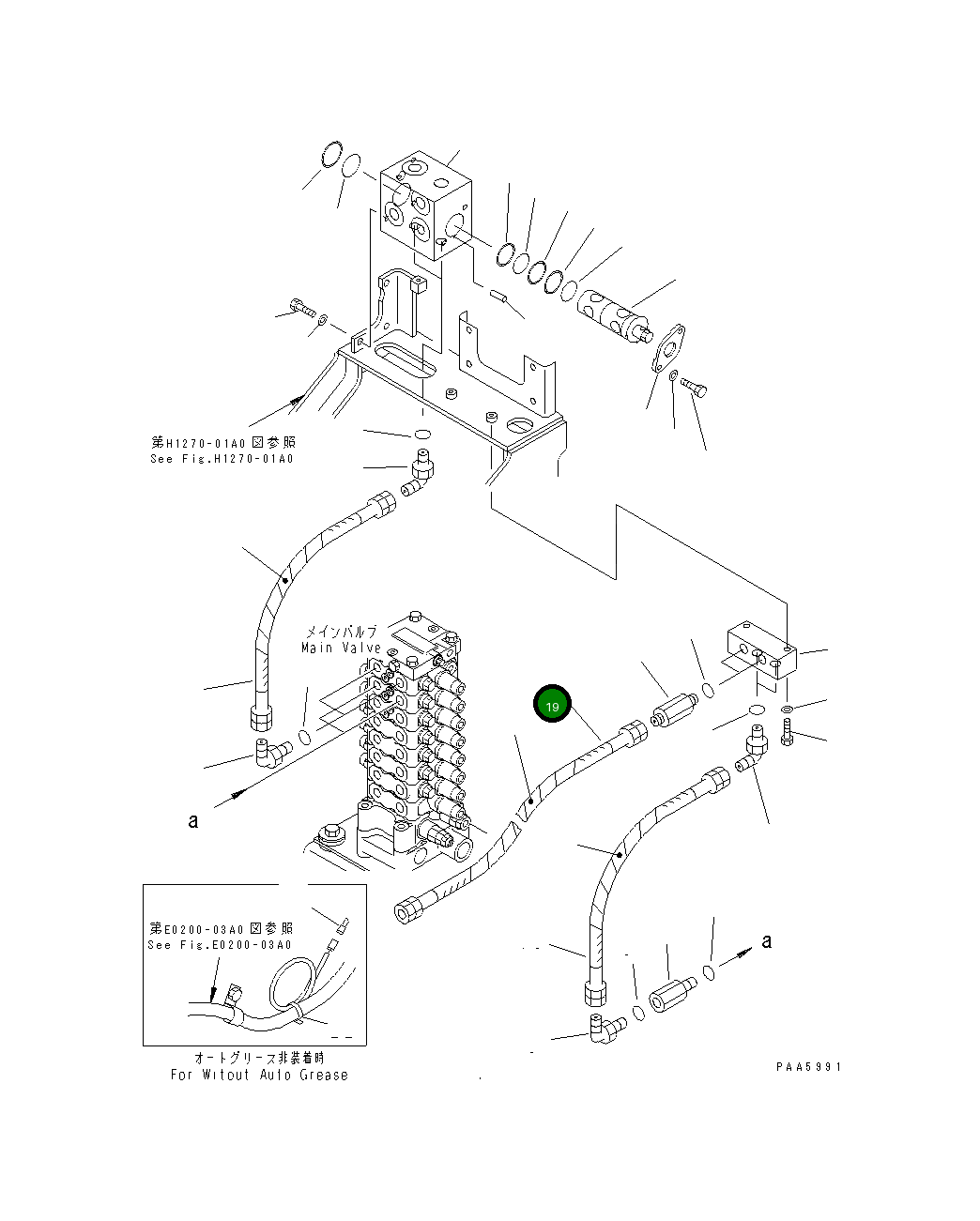 第H1270-01A0 図参照
See Fig.H1270-01A0

メインバルブ
Main Valve

19

a

a

第E0200-03A0 図参照
See Fig.E0200-03A0

オートグリース非装着時
For Witout Auto Grease

PAA5991