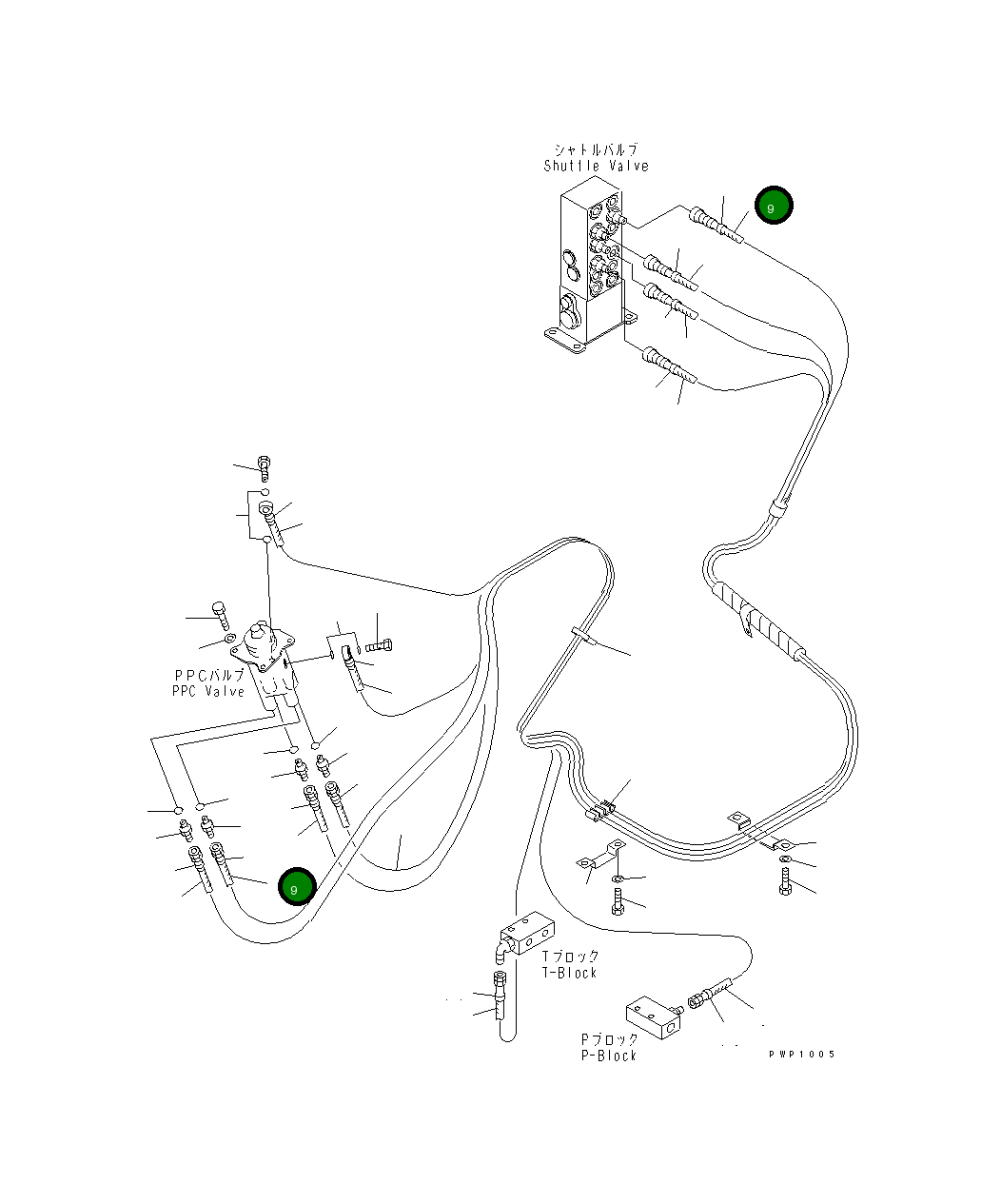 シャトルバルブ
Shuttle Valve

9

PPCバルブ
PPC Valve

9

Tブロック
T-Block

Pブロック
P-Block

PWP1005