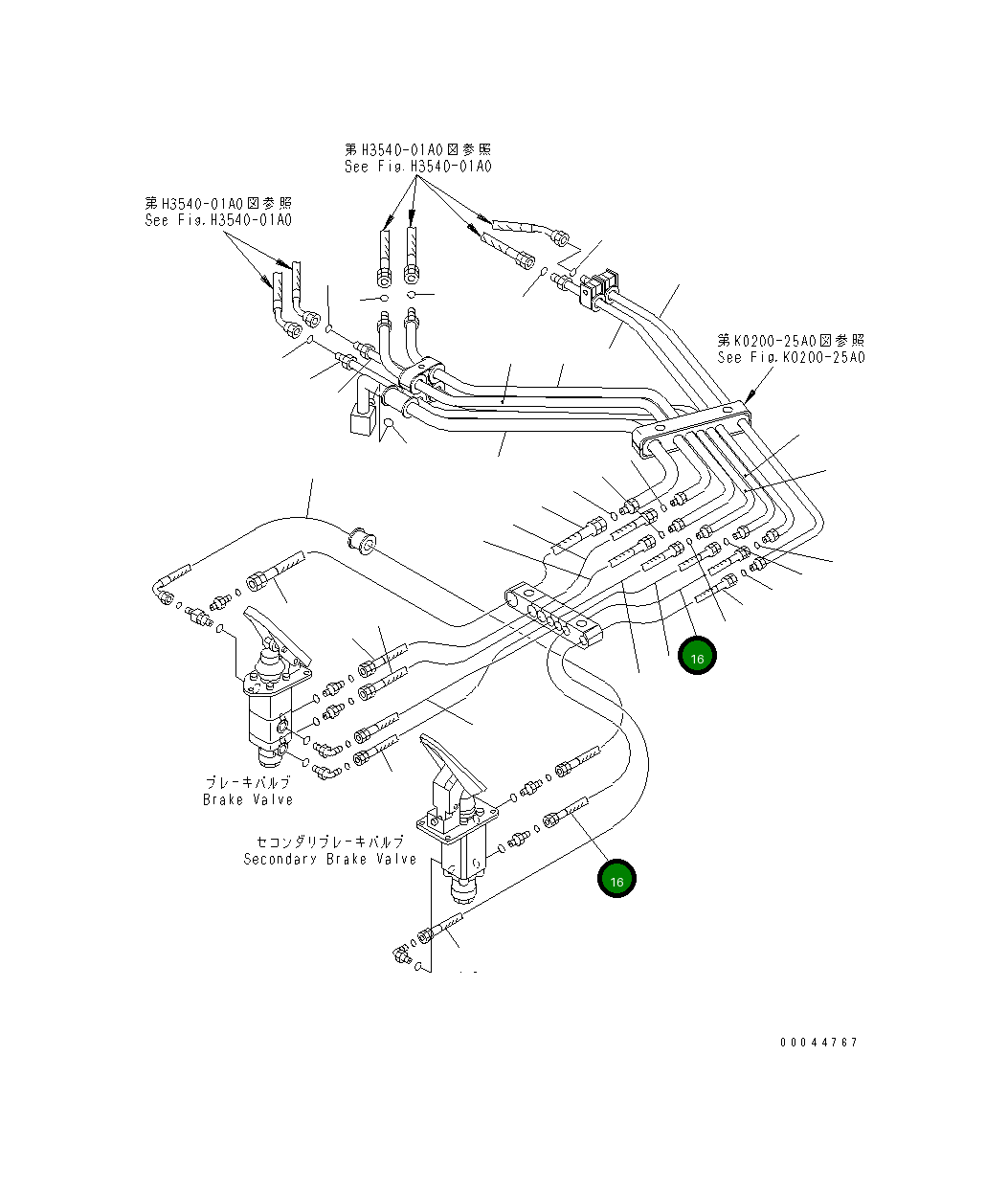 第H3540-01A0図参照
See Fig.H3540-01A0

第H3540-01A0図参照
See Fig.H3540-01A0

第K0200-25A0図参照
See Fig.K0200-25A0

16

ブレーキバルブ
Brake Valve

セコンダリブレーキバルブ
Secondary Brake Valve

16

00044767