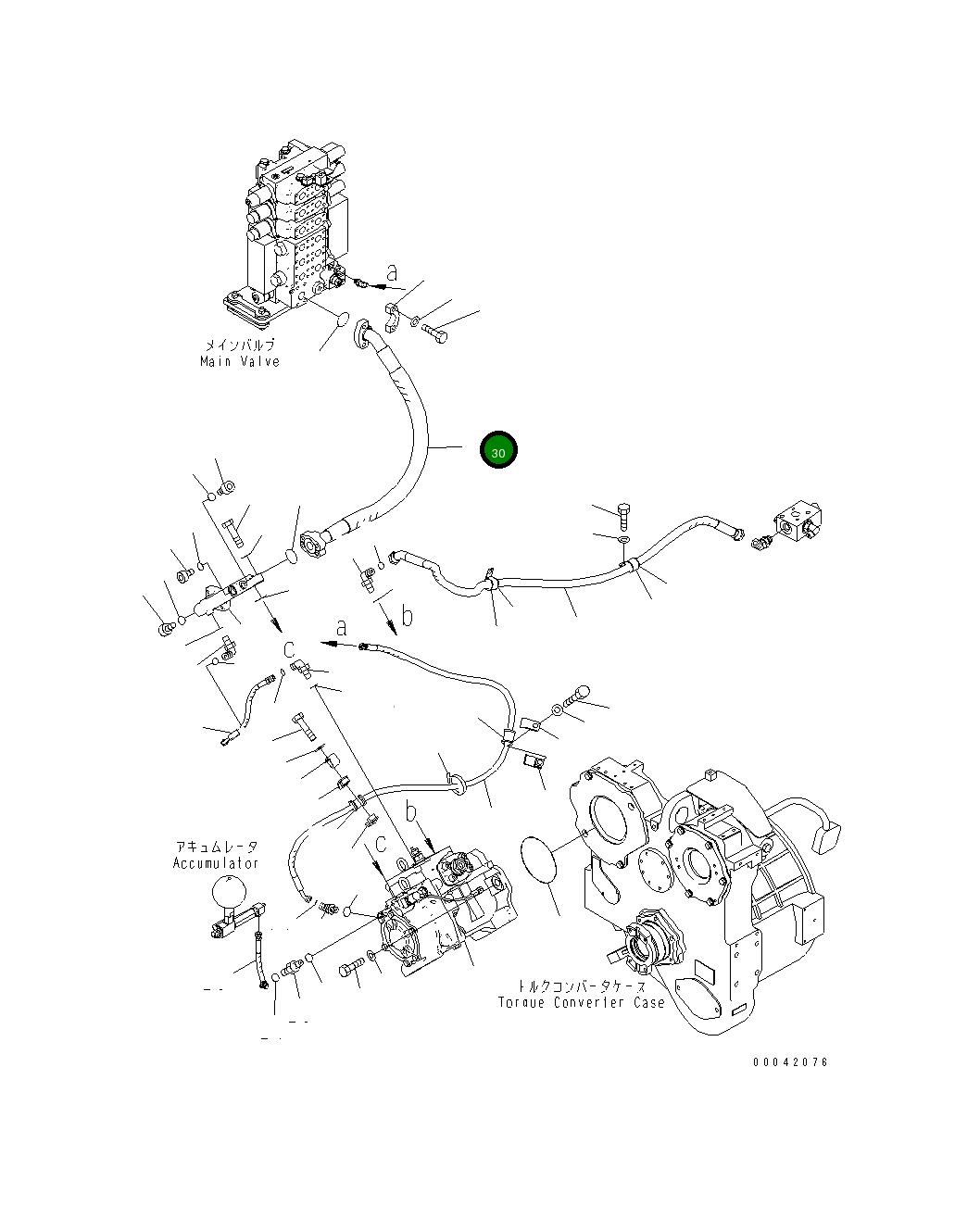 a

メインバルブ
Main Valve

30

b

a

c

b

c

アキュムレータ
Accumulator

トルクコンバータケース
Torque Converter Case

00042076