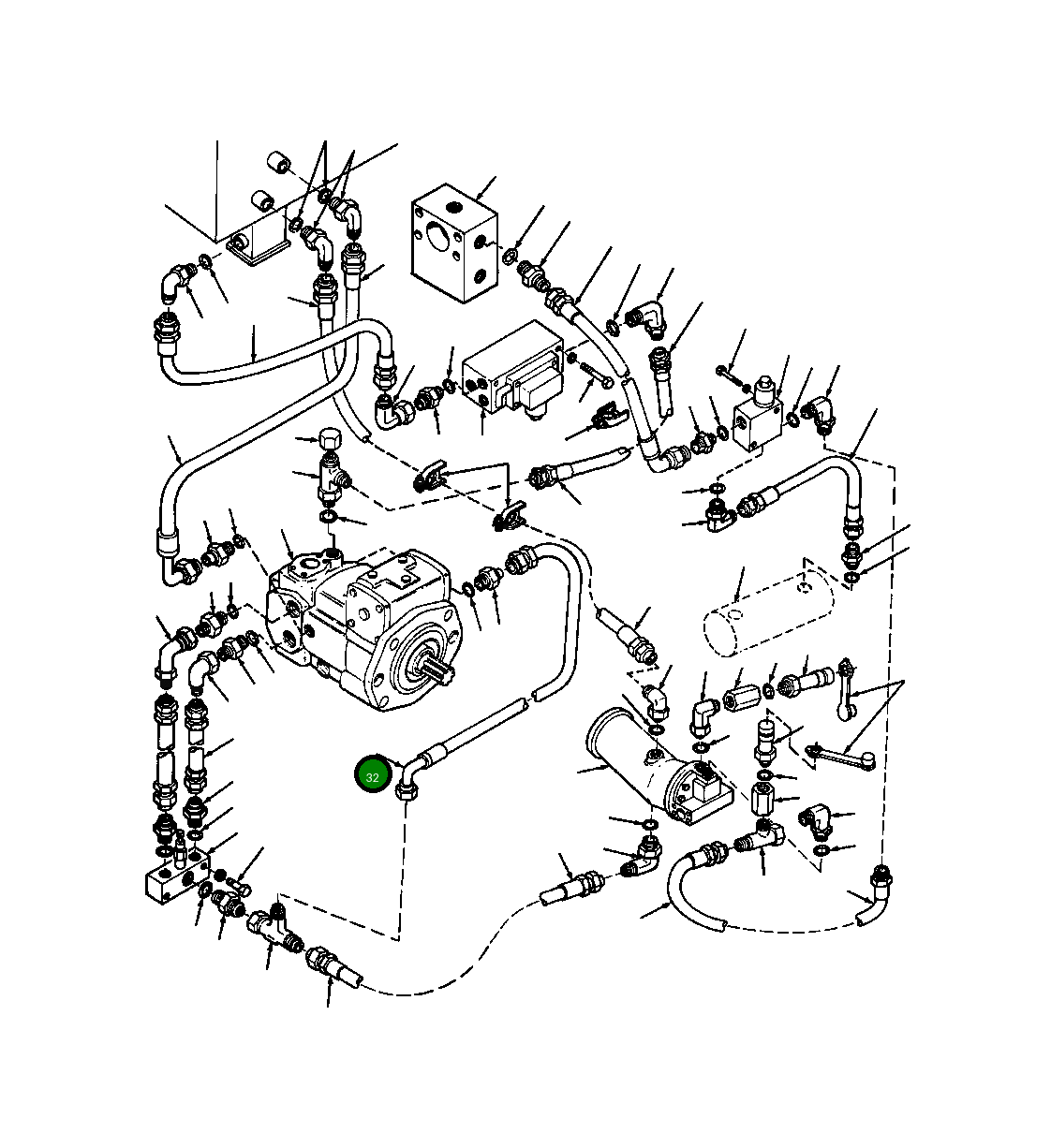 32